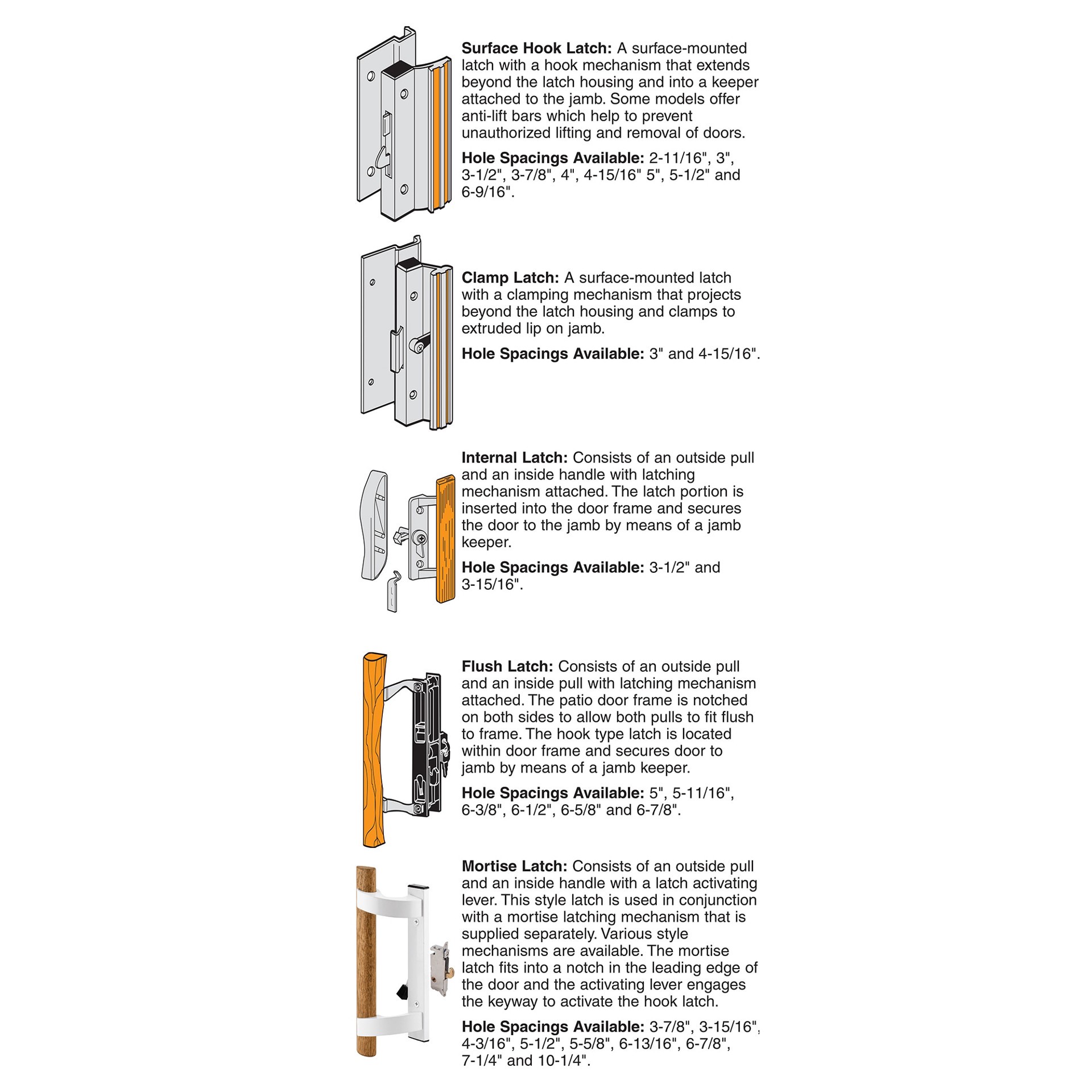 Surface Hook Latch: A surface-mounted latch with a hook mechanism that extends beyond the latch housing and into a keeper attached to the jamb. Some models offer anti-lift bars which help to prevent unauthorized lifting and removal of doors.

Hole Spacings Available: 2-11/16", 3", 3-1/2", 3-7/8", 4", 4-15/16" 5", 5-1/2" and 6-9/16".

Clamp Latch: A surface-mounted latch with a clamping mechanism that projects beyond the latch housing and clamps to extruded lip on jamb.

Hole Spacings Available: 3" and 4-15/16".

Internal Latch: Consists of an outside pull and an inside handle with latching mechanism attached. The latch portion is inserted into the door frame and secures the door to the jamb by means of a jamb keeper.

Hole Spacings Available: 3-1/2" and 3-15/16".

Flush Latch: Consists of an outside pull and an inside pull with latching mechanism attached. The patio door frame is notched on both sides to allow both pulls to fit flush to frame. The hook type latch is located within door frame and secures door to jamb by means of a jamb keeper.

Hole Spacings Available: 5", 5-11/16", 6-3/8", 6-1/2", 6-5/8" and 6-7/8".

Mortise Latch: Consists of an outside pull and an inside handle with a latch activating lever. This style latch is used in conjunction with a mortise latching mechanism that is supplied separately. Various style mechanisms are available. The mortise latch fits into a notch in the leading edge of the door and the activating lever engages the keyway to activate the hook latch.

Hole Spacings Available: 3-7/8", 3-15/16", 4-3/16", 5-1/2", 5-5/8", 6-13/16", 6-7/8", 7-1/4" and 10-1/4".