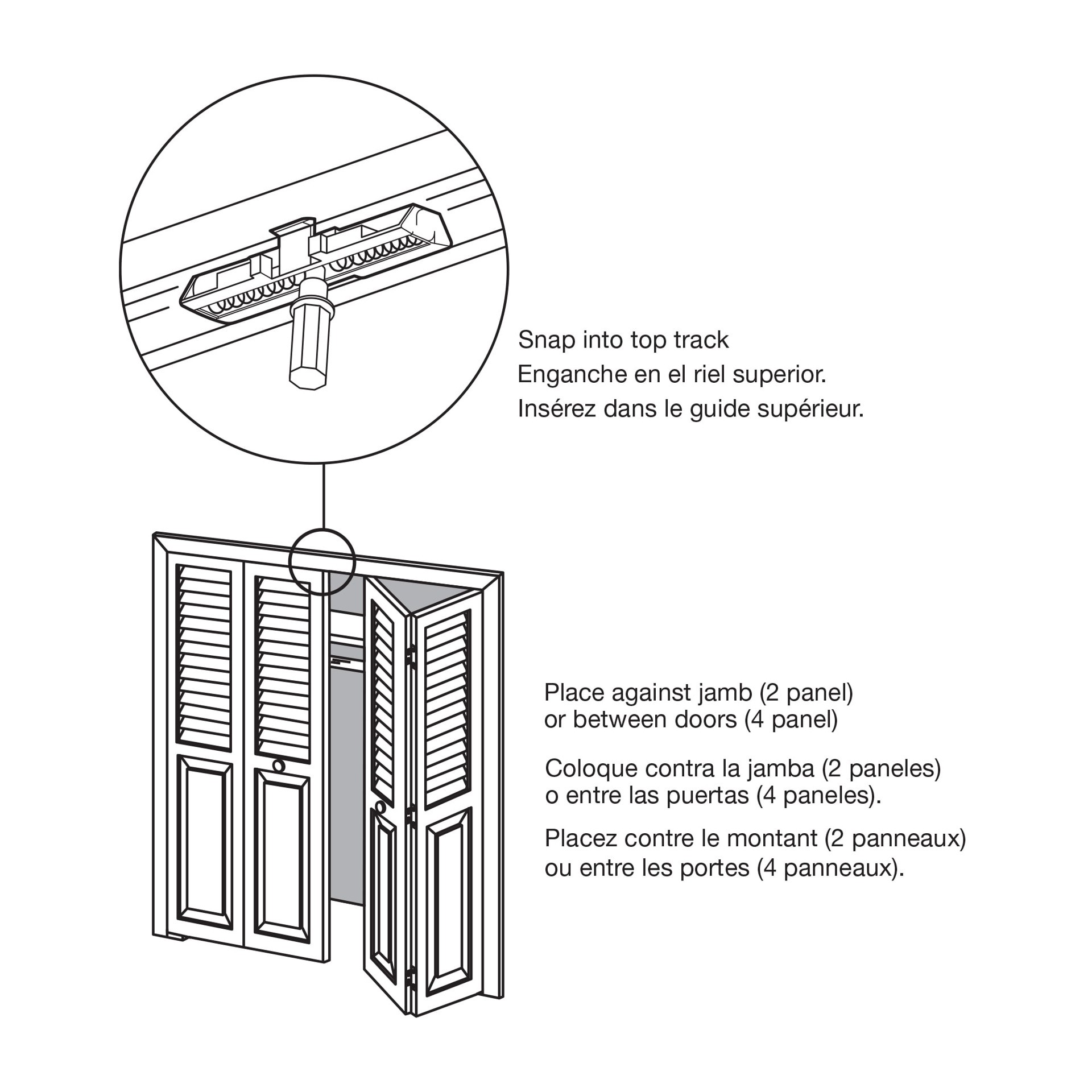 Snap into top track
Enganche en el riel superior.
Insérez dans le guide supérieur.

Place against jamb (2 panel)
or between doors (4 panel)

Coloque contra la jamba (2 paneles)
o entre las puertas (4 paneles).

Placez contre le montant (2 panneaux)
ou entre les portes (4 panneaux).