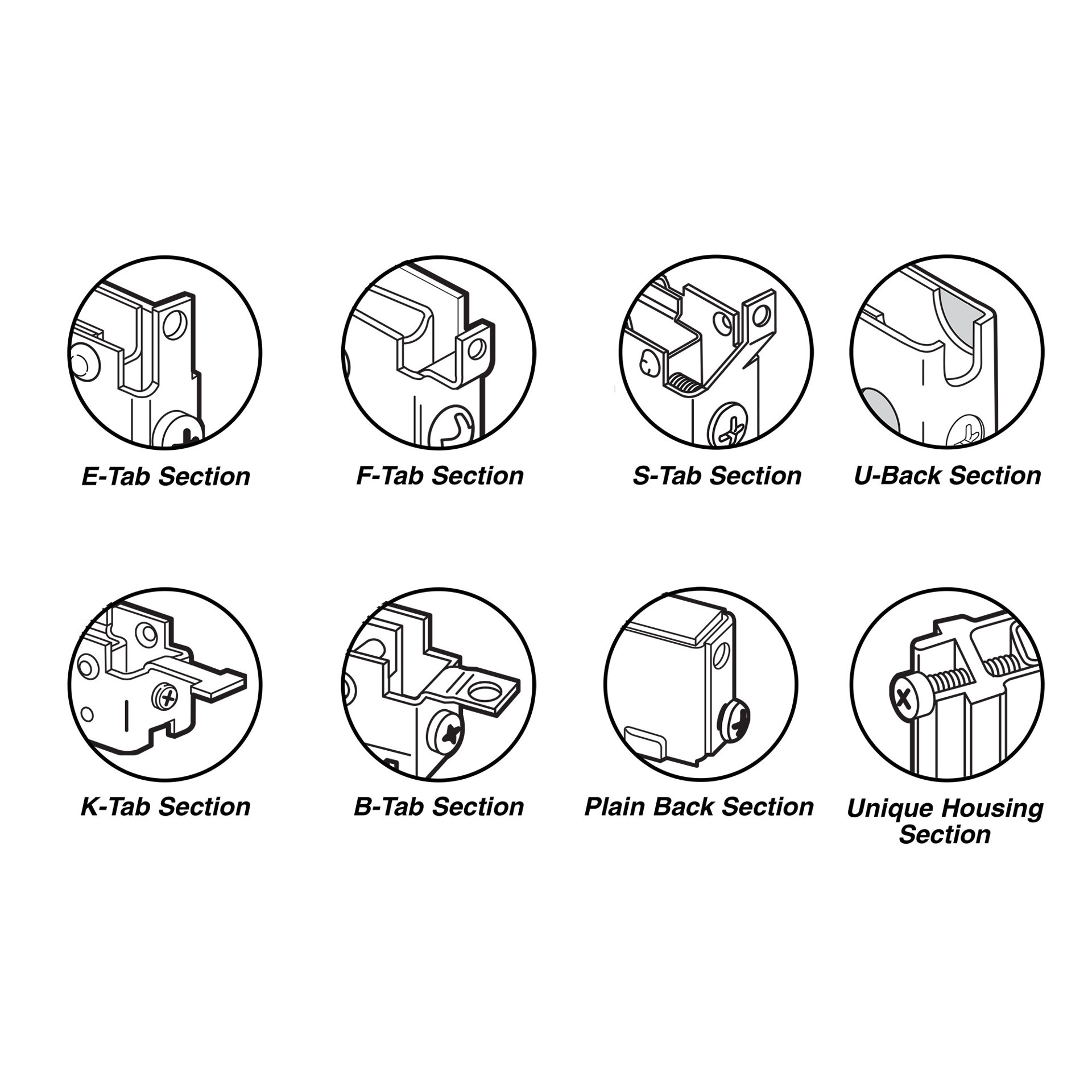 E-Tab Section

F-Tab Section

S-Tab Section

U-Back Section

K-Tab Section

B-Tab Section

Plain Back Section

Unique Housing Section