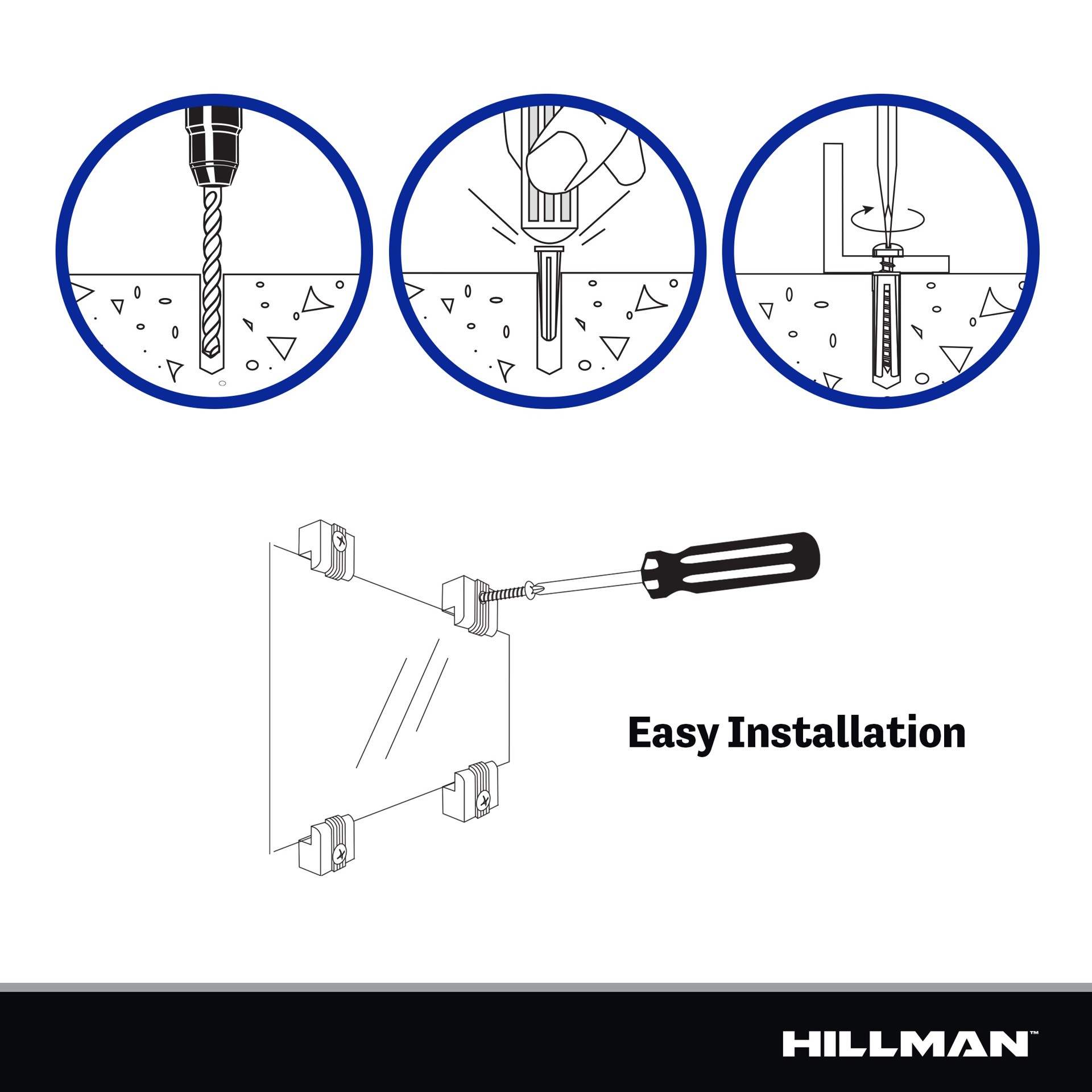 Easy Installation

HILLMAN™