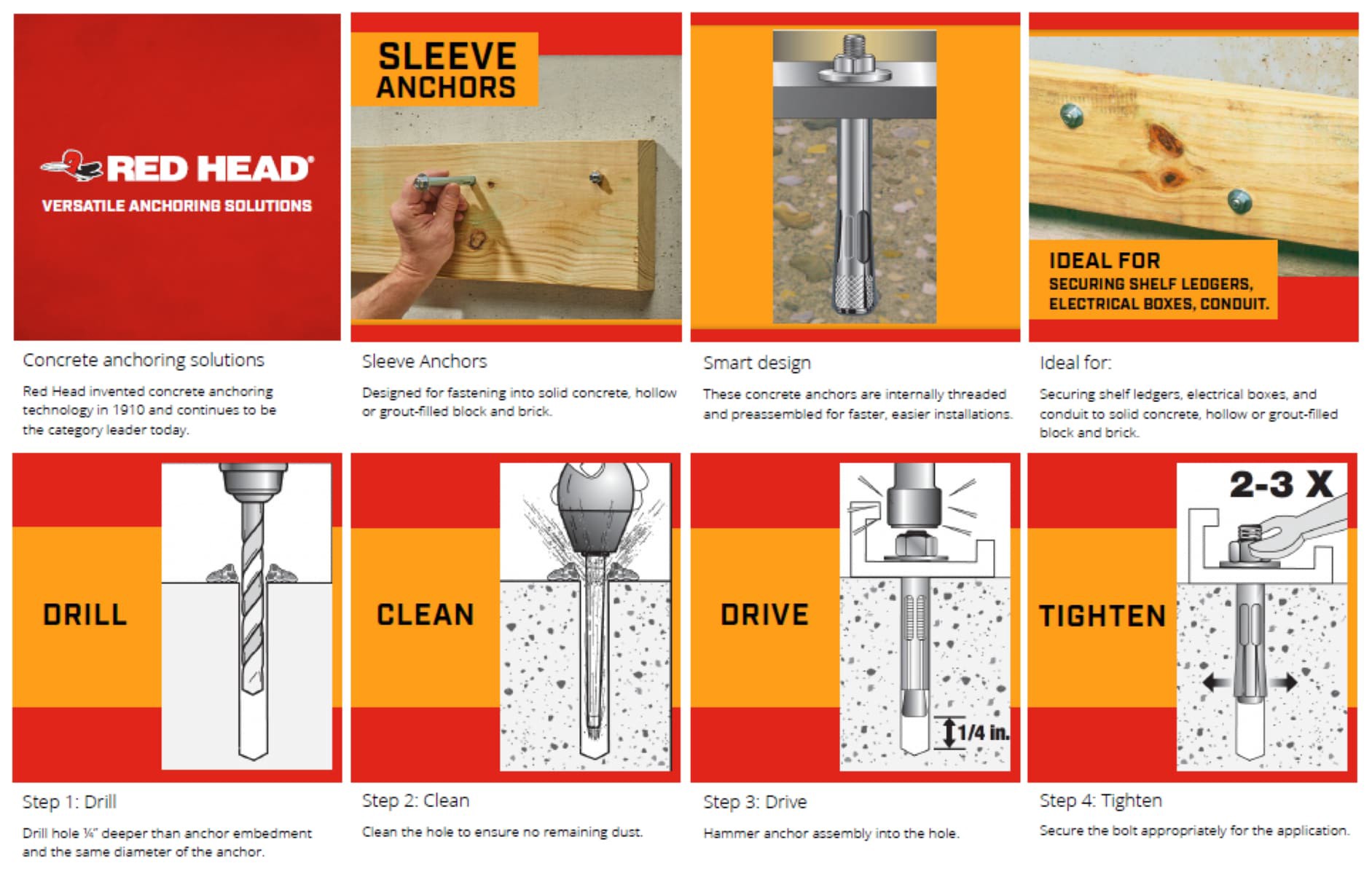 RED HEAD®
VERSATILE ANCHORING SOLUTIONS

Concrete anchoring solutions

Red Head invented concrete anchoring technology in 1910 and continues to be the category leader today.

SLEEVE ANCHORS

Sleeve Anchors

Designed for fastening into solid concrete, hollow or grout-filled block and brick.

Smart design

These concrete anchors are internally threaded and preassembled for faster, easier installations.

IDEAL FOR
SECURING SHELF LEDGERS, ELECTRICAL BOXES, CONDUIT.

Ideal for:

Securing shelf ledgers, electrical boxes, and conduit to solid concrete, hollow or grout-filled block and brick.

DRILL

Step 1: Drill

Drill hole ¼" deeper than anchor embedment and the same diameter of the anchor.

CLEAN

Step 2: Clean

Clean the hole to ensure no remaining dust.

DRIVE

1/4 in.

Step 3: Drive

Hammer anchor assembly into the hole.

TIGHTEN

2-3 X

Step 4: Tighten

Secure the bolt appropriately for the application.