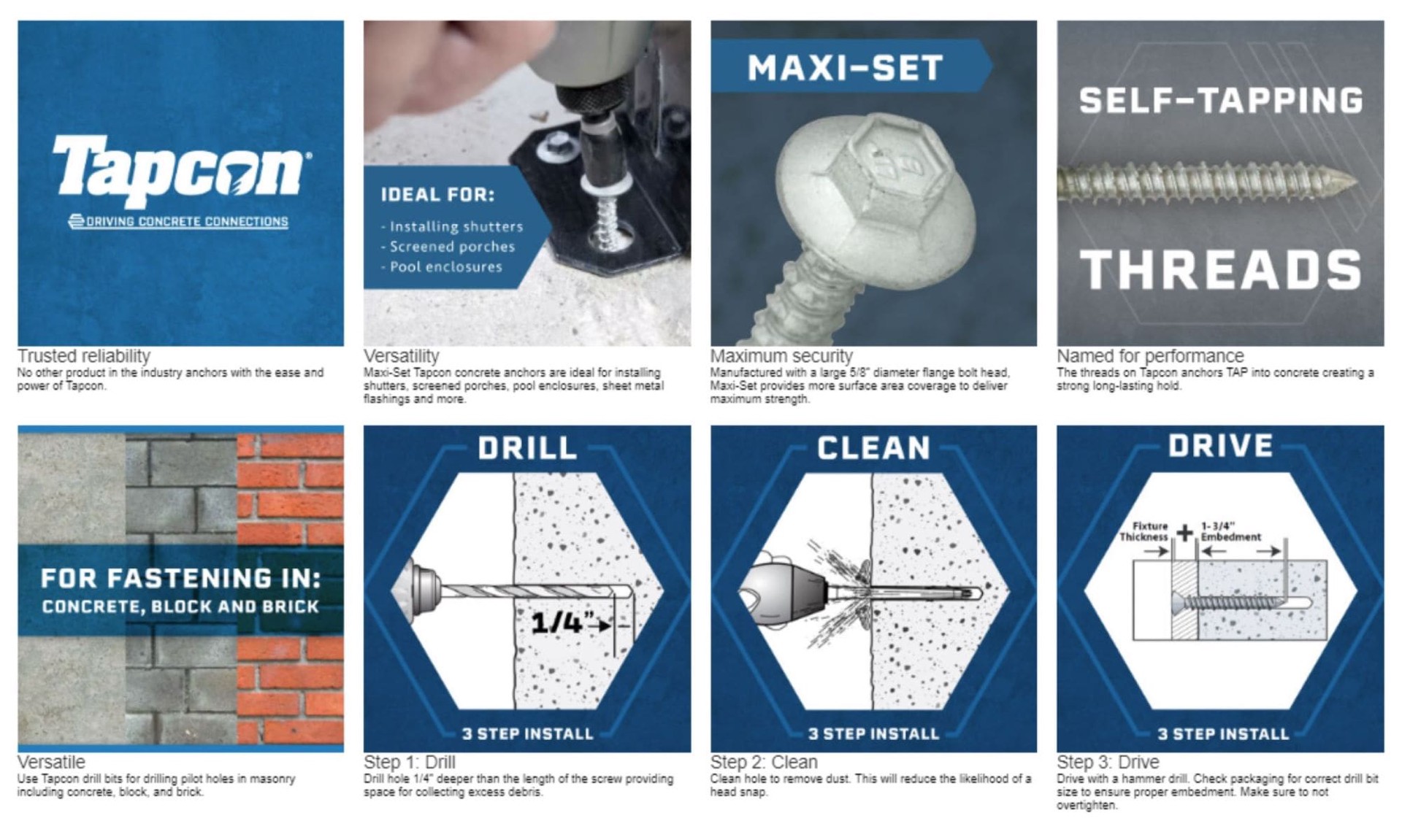 Tapcon®
DRIVING CONCRETE CONNECTIONS

Trusted reliability
No other product in the industry anchors with the ease and power of Tapcon.

IDEAL FOR:
- Installing shutters
- Screened porches
- Pool enclosures

Versatility
Maxi-Set Tapcon concrete anchors are ideal for installing shutters, screened porches, pool enclosures, sheet metal flashings and more.

MAXI-SET

Maximum security
Manufactured with a large 5/8" diameter flange bolt head, Maxi-Set provides more surface area coverage to deliver maximum strength.

SELF-TAPPING
THREADS

Named for performance
The threads on Tapcon anchors TAP into concrete creating a strong long-lasting hold.

FOR FASTENING IN:
CONCRETE, BLOCK AND BRICK

Versatile
Use Tapcon drill bits for drilling pilot holes in masonry including concrete, block, and brick.

DRILL
1/4"
3 STEP INSTALL

Step 1: Drill
Drill hole 1/4" deeper than the length of the screw providing space for collecting excess debris.

CLEAN
3 STEP INSTALL

Step 2: Clean
Clean hole to remove dust. This will reduce the likelihood of a head snap.

DRIVE
Fixture Thickness + 1-3/4" Embedment
3 STEP INSTALL

Step 3: Drive
Drive with a hammer drill. Check packaging for correct drill bit size to ensure proper embedment. Make sure to not overtighten.