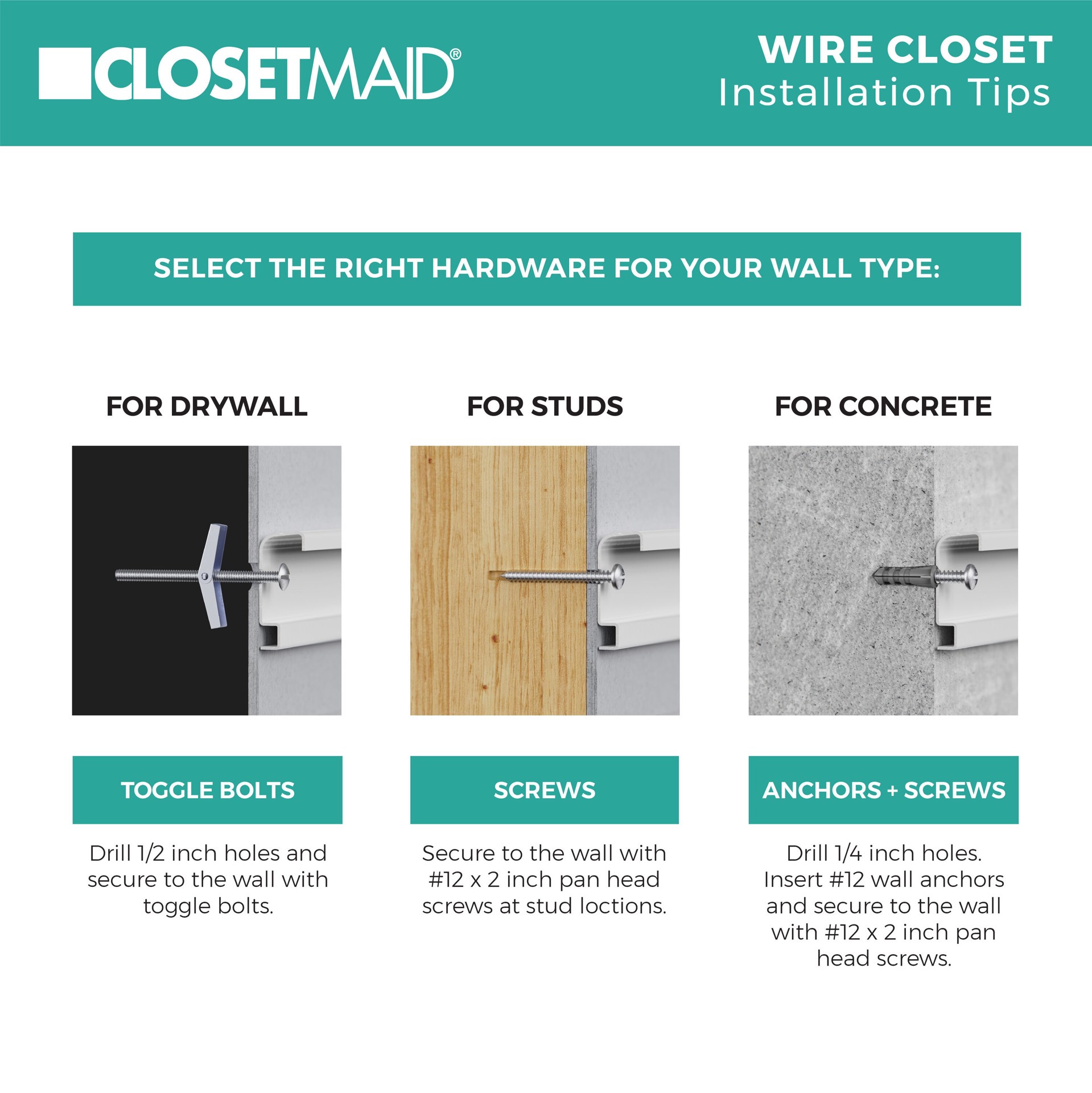 CLOSETMAID®

WIRE CLOSET
Installation Tips

SELECT THE RIGHT HARDWARE FOR YOUR WALL TYPE:

FOR DRYWALL

TOGGLE BOLTS

Drill 1/2 inch holes and secure to the wall with toggle bolts.

FOR STUDS

SCREWS

Secure to the wall with #12 x 2 inch pan head screws at stud loctions.

FOR CONCRETE

ANCHORS + SCREWS

Drill 1/4 inch holes. Insert #12 wall anchors and secure to the wall with #12 x 2 inch pan head screws.