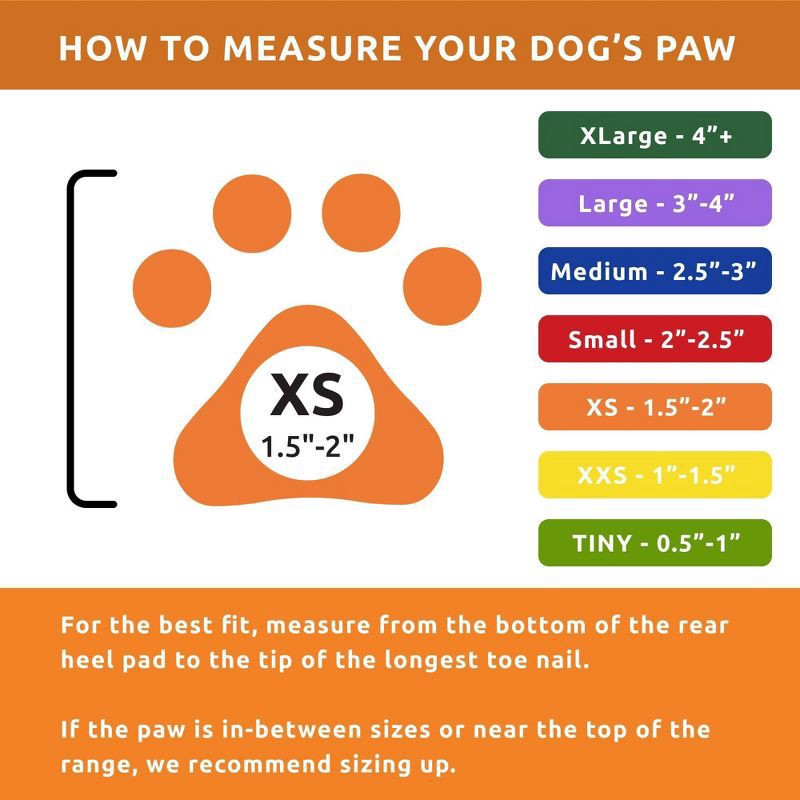 HOW TO MEASURE YOUR DOG'S PAW

XS
1.5"-2"

XLarge - 4"+

Large - 3"-4"

Medium - 2.5"-3"

Small - 2"-2.5"

XS - 1.5"-2"

XXS - 1"-1.5"

TINY - 0.5"-1"

For the best fit, measure from the bottom of the rear heel pad to the tip of the longest toe nail.

If the paw is in-between sizes or near the top of the range, we recommend sizing up.