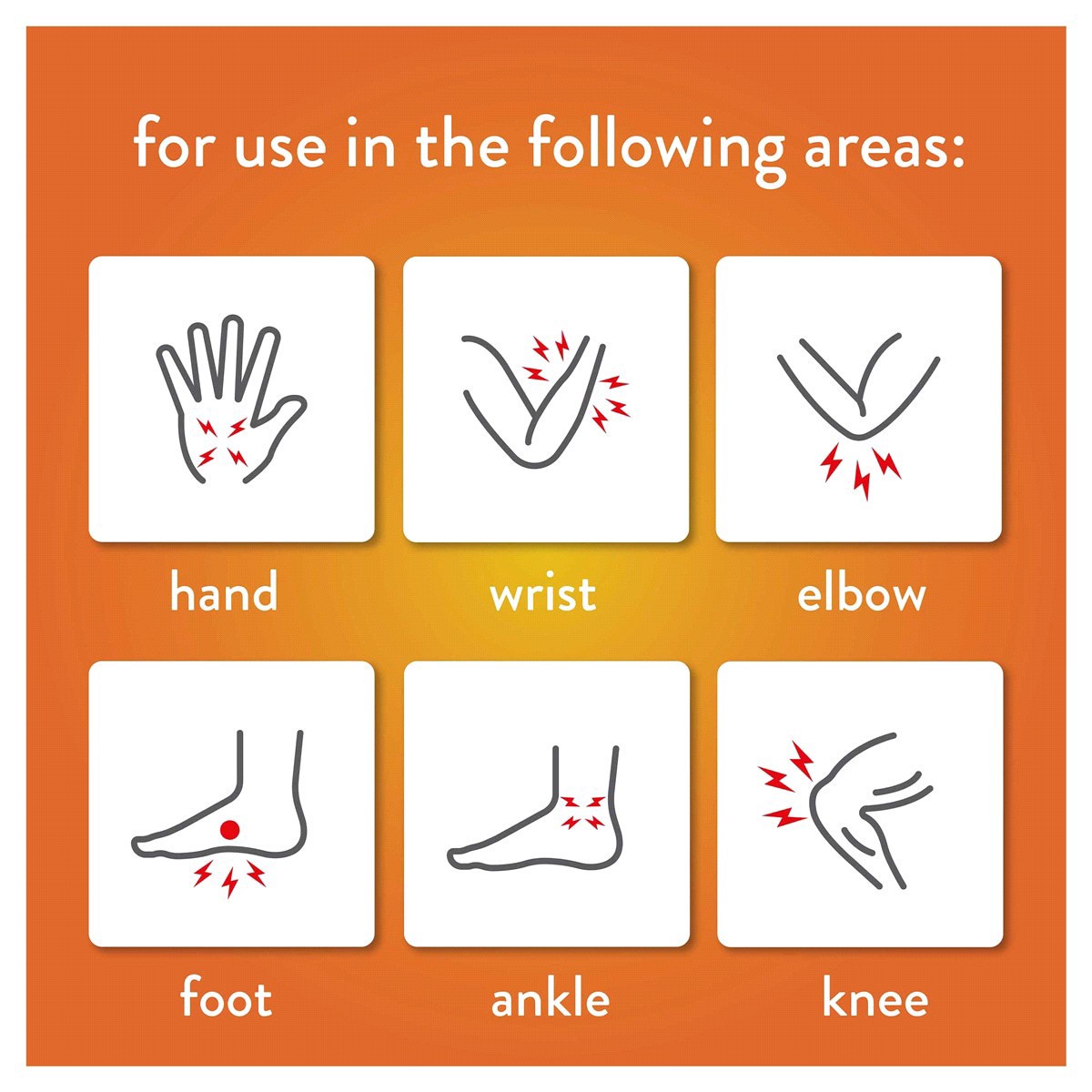 for use in the following areas:

hand

wrist

elbow

foot

ankle

knee