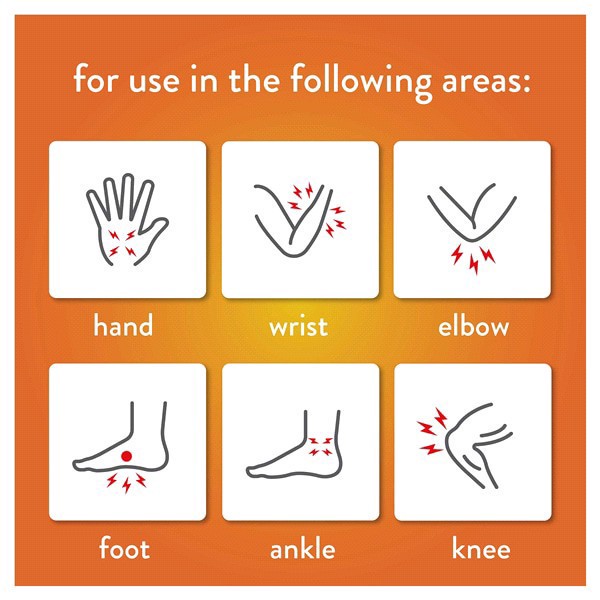 for use in the following areas:

hand

wrist

elbow

foot

ankle

knee