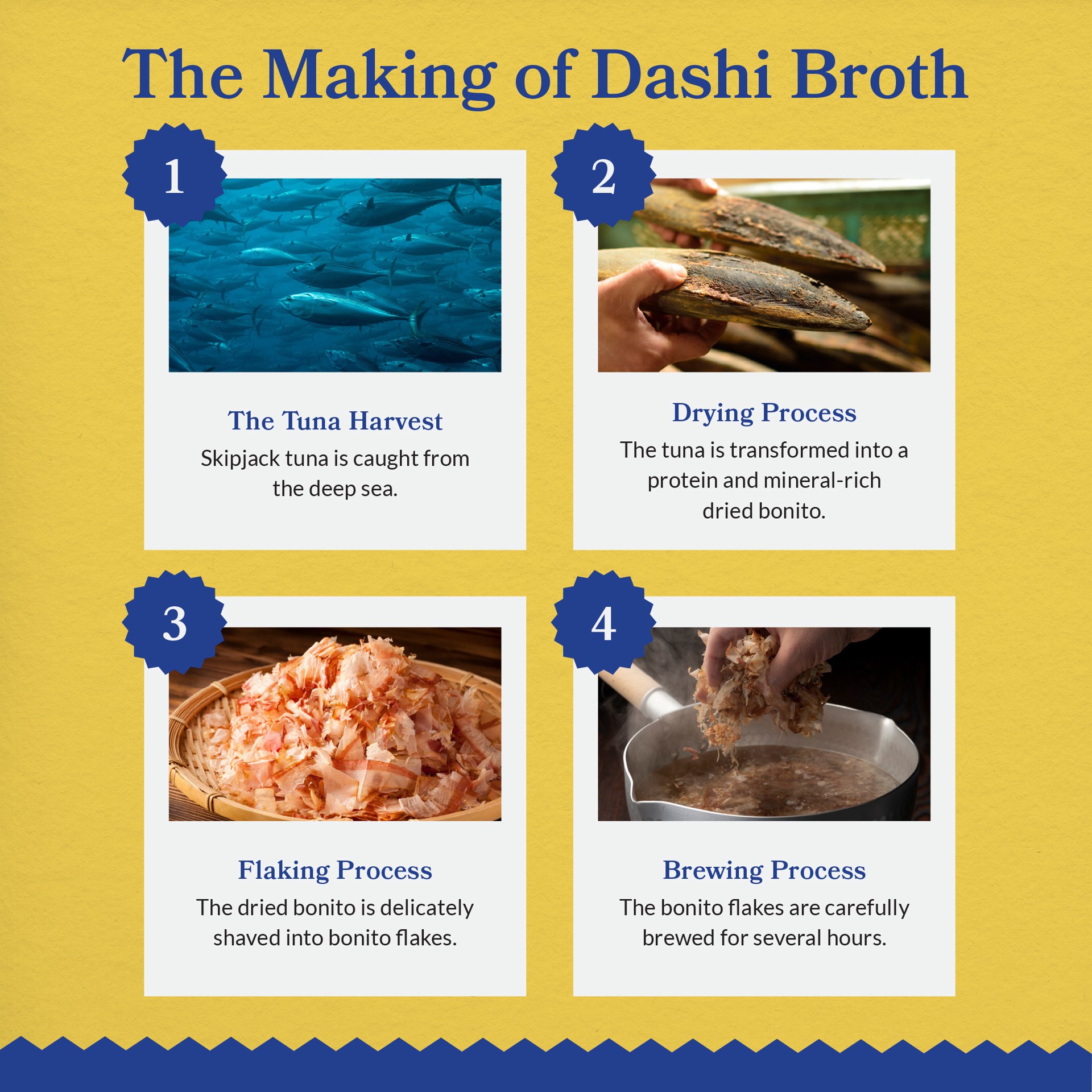 The Making of Dashi Broth

1

The Tuna Harvest

Skipjack tuna is caught from the deep sea.

2

Drying Process

The tuna is transformed into a protein and mineral-rich dried bonito.

3

Flaking Process

The dried bonito is delicately shaved into bonito flakes.

4

Brewing Process

The bonito flakes are carefully brewed for several hours.