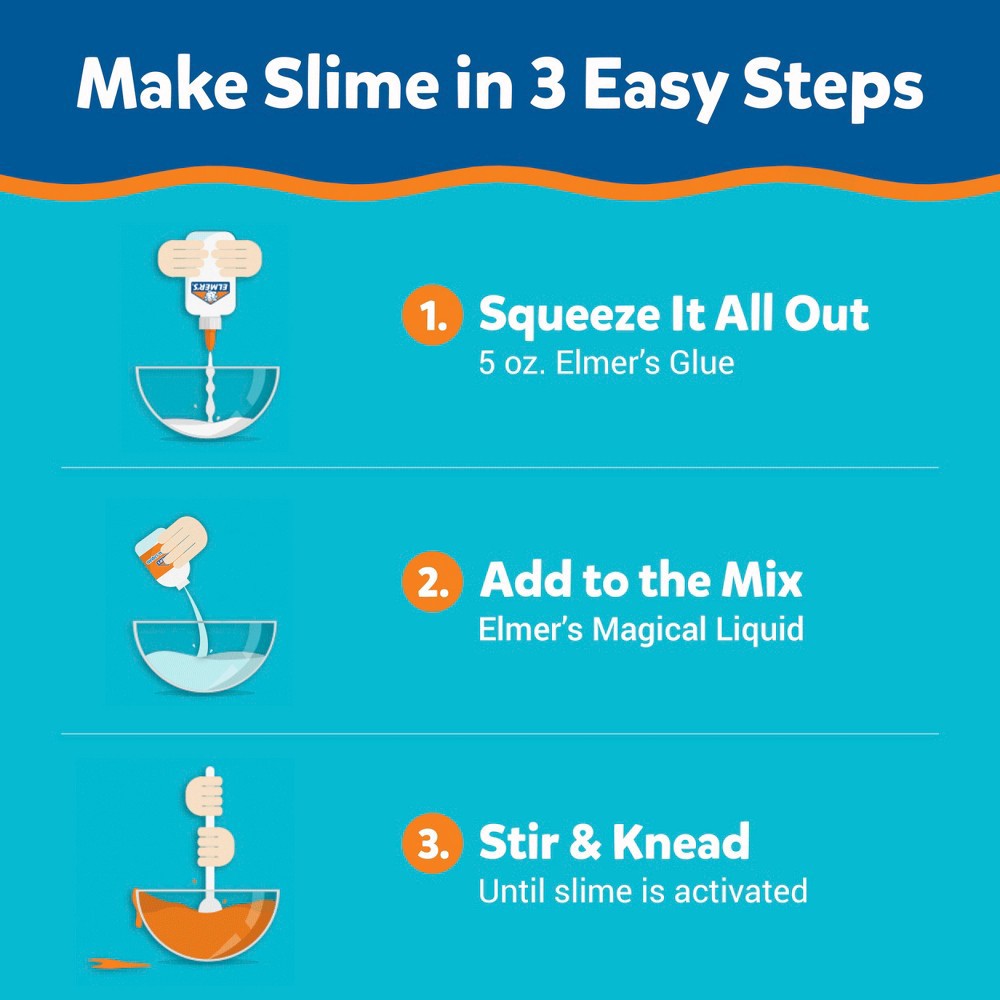 Make Slime in 3 Easy Steps

ELMER'S

1. Squeeze It All Out
5 oz. Elmer's Glue

2. Add to the Mix
Elmer's Magical Liquid

3. Stir & Knead
Until slime is activated