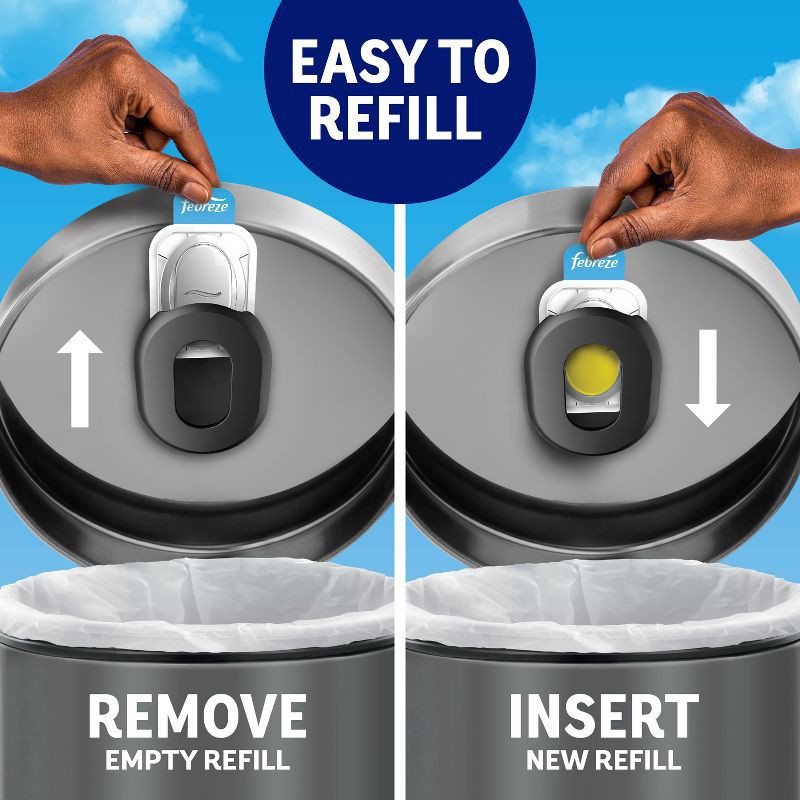 EASY TO REFILL

febreze

febreze

REMOVE
EMPTY REFILL

INSERT
NEW REFILL