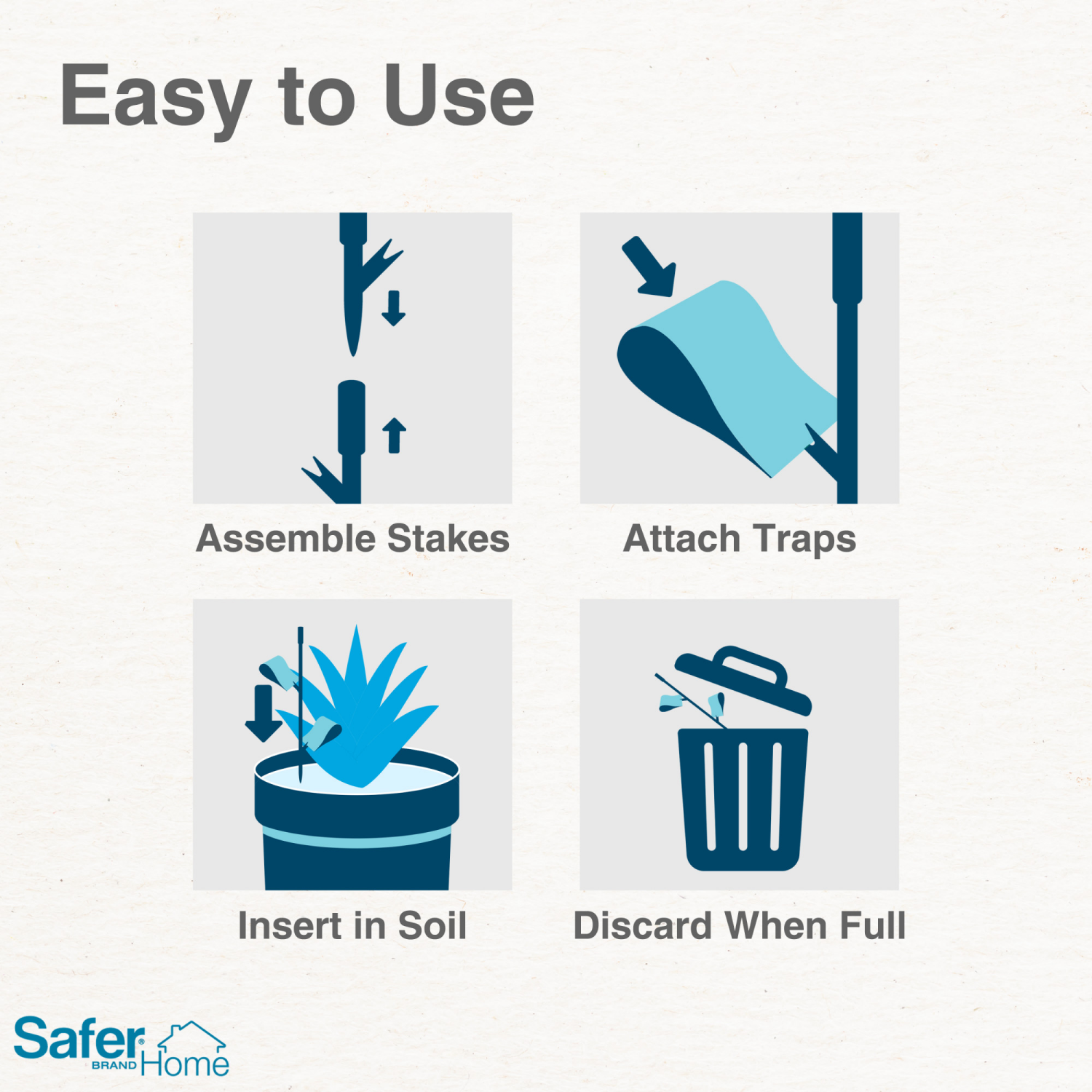 Easy to Use

Assemble Stakes

Attach Traps

Insert in Soil

Discard When Full

Safer® BRAND Home