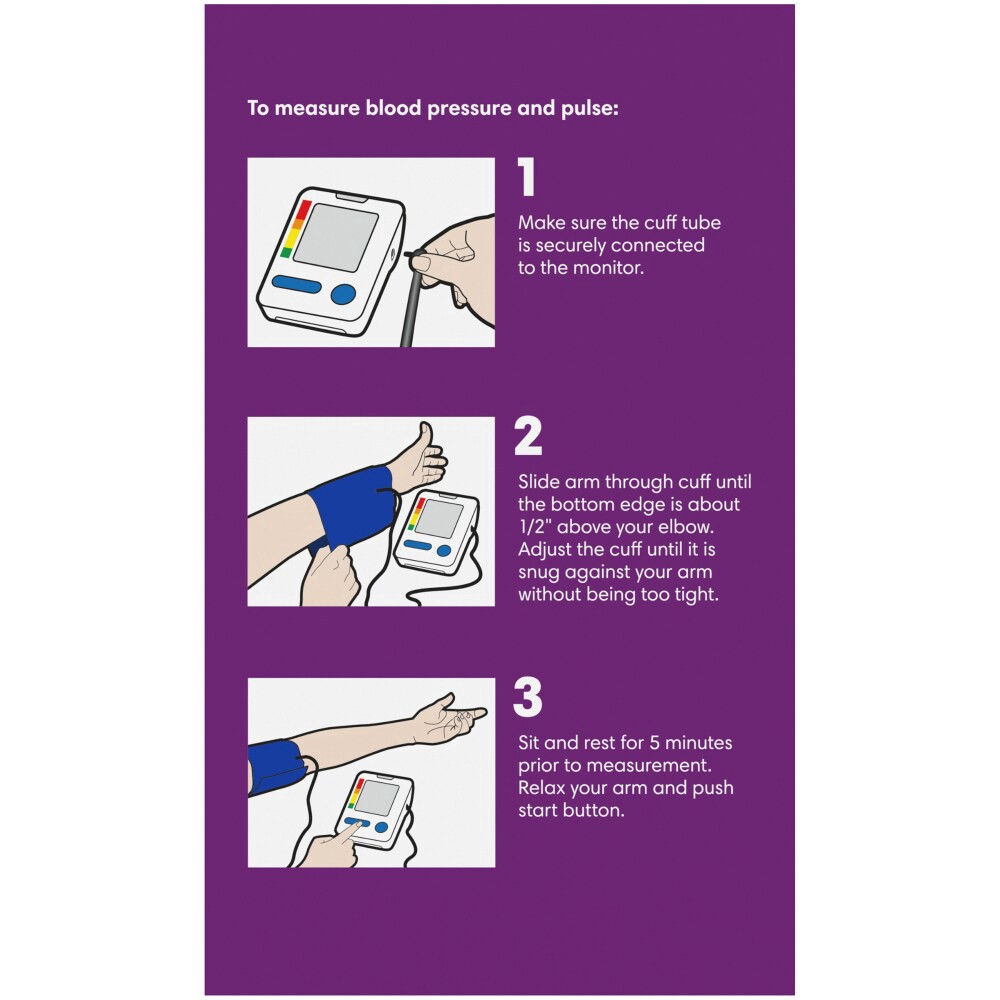 To measure blood pressure and pulse:

1

Make sure the cuff tube is securely connected to the monitor.

2

Slide arm through cuff until the bottom edge is about 1/2" above your elbow. Adjust the cuff until it is snug against your arm without being too tight.

3

Sit and rest for 5 minutes prior to measurement. Relax your arm and push start button.