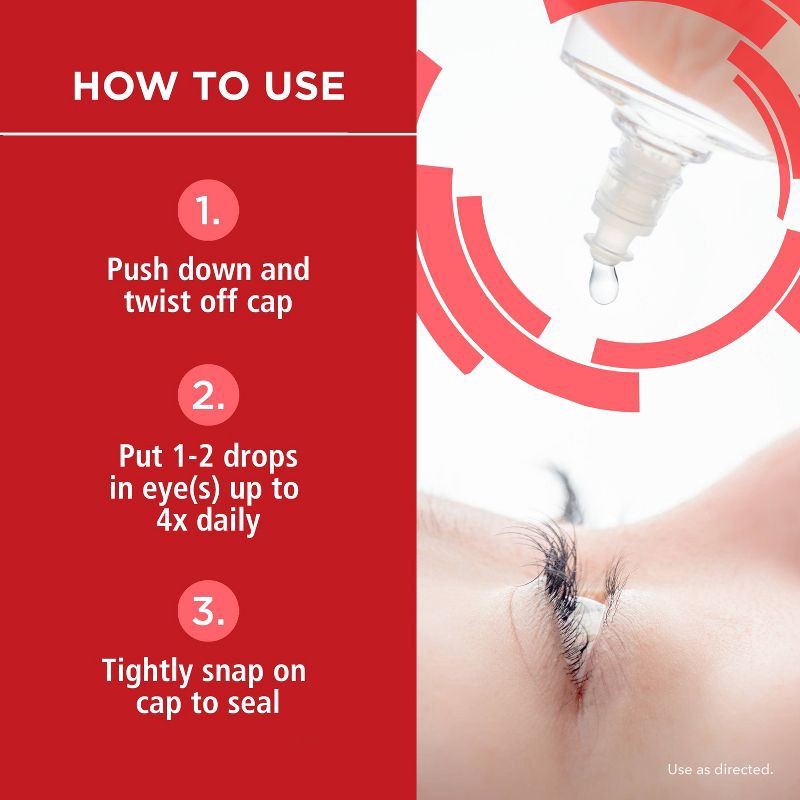 HOW TO USE

1.

Push down and twist off cap

2.

Put 1-2 drops in eye(s) up to 4x daily

3.

Tightly snap on cap to seal

Use as directed.