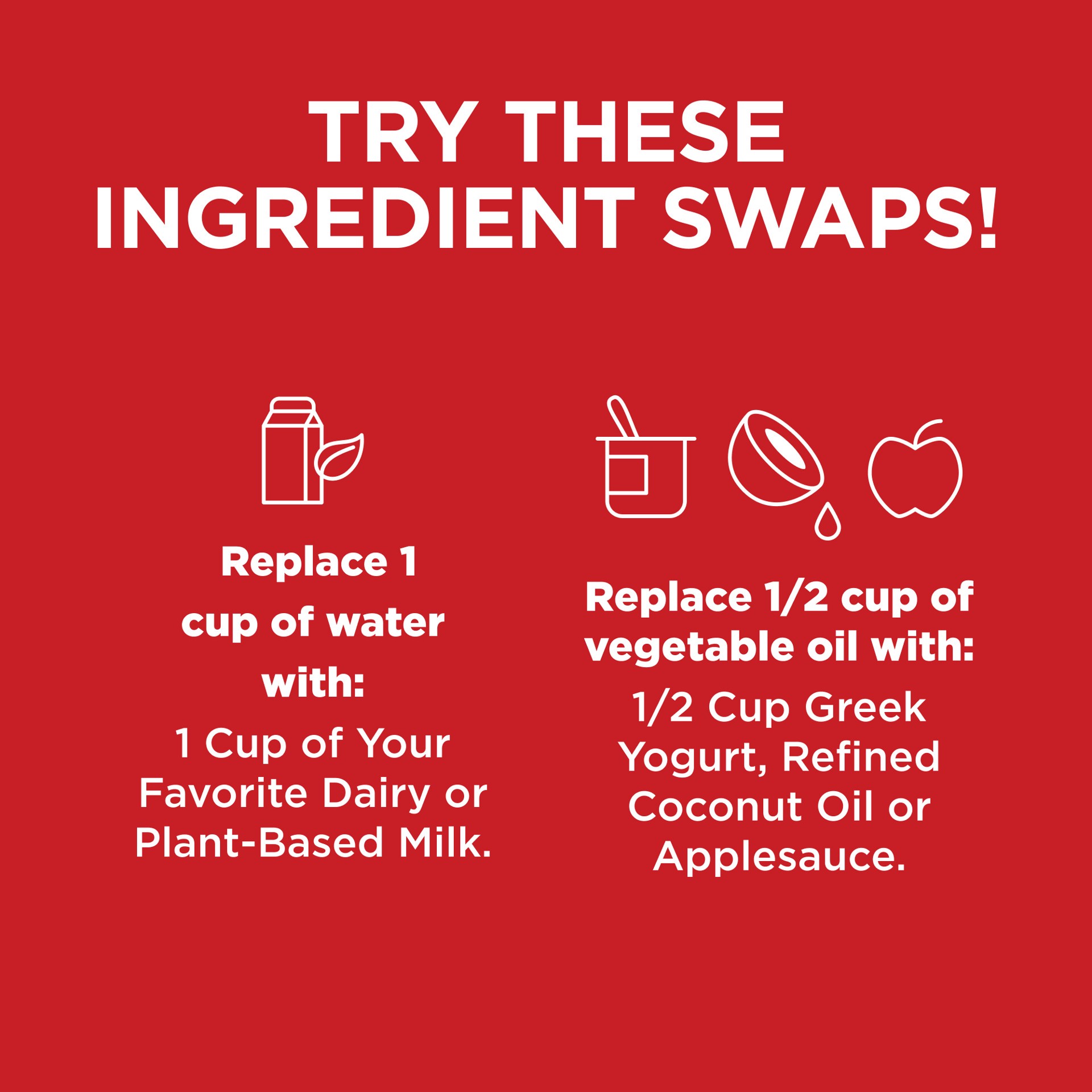 TRY THESE INGREDIENT SWAPS!

Replace 1 cup of water with:

1 Cup of Your Favorite Dairy or Plant-Based Milk.

Replace 1/2 cup of vegetable oil with:

1/2 Cup Greek Yogurt, Refined Coconut Oil or Applesauce.