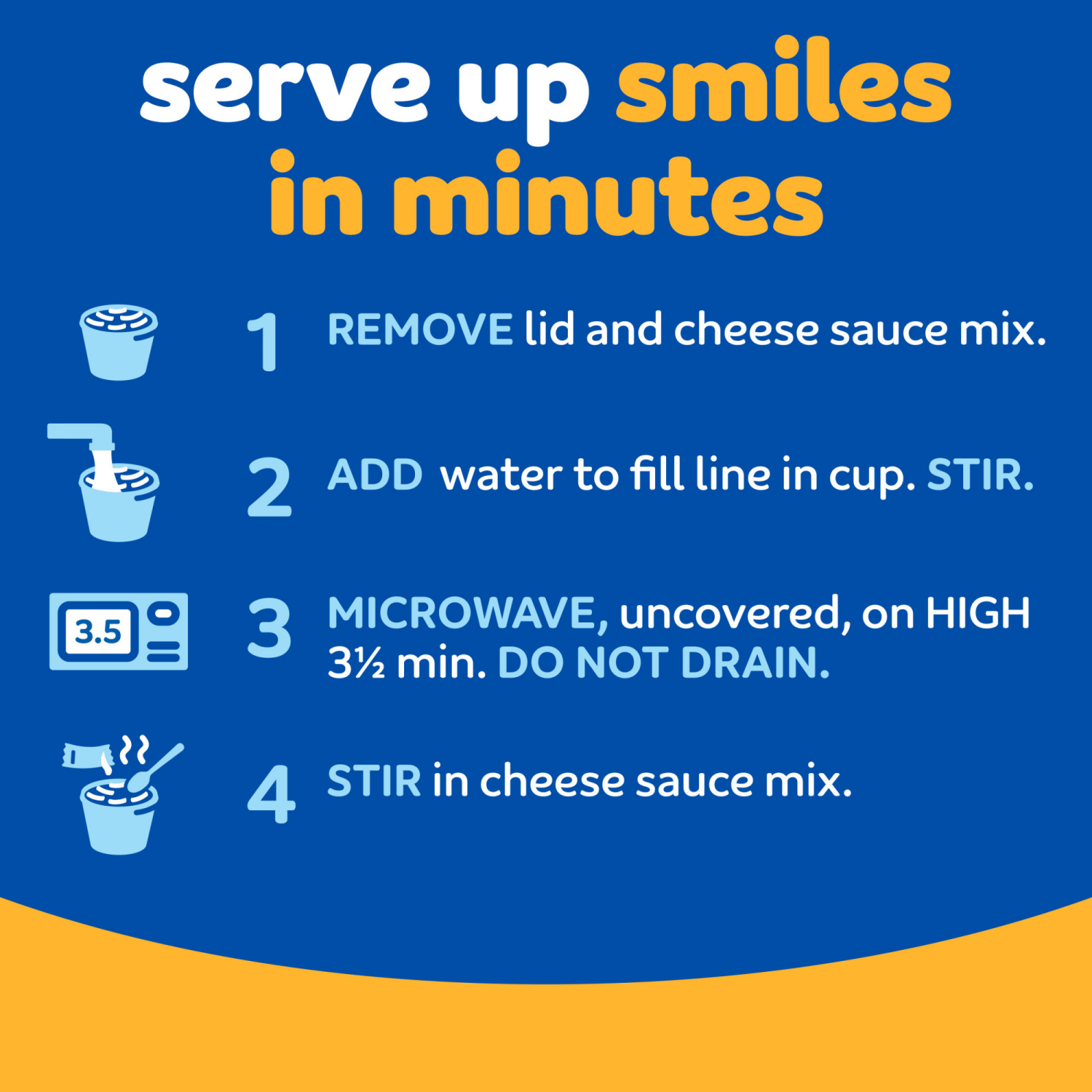 serve up smiles in minutes

1 REMOVE lid and cheese sauce mix.

2 ADD water to fill line in cup. STIR.

3.5

3 MICROWAVE, uncovered, on HIGH 3½ min. DO NOT DRAIN.

4 STIR in cheese sauce mix.