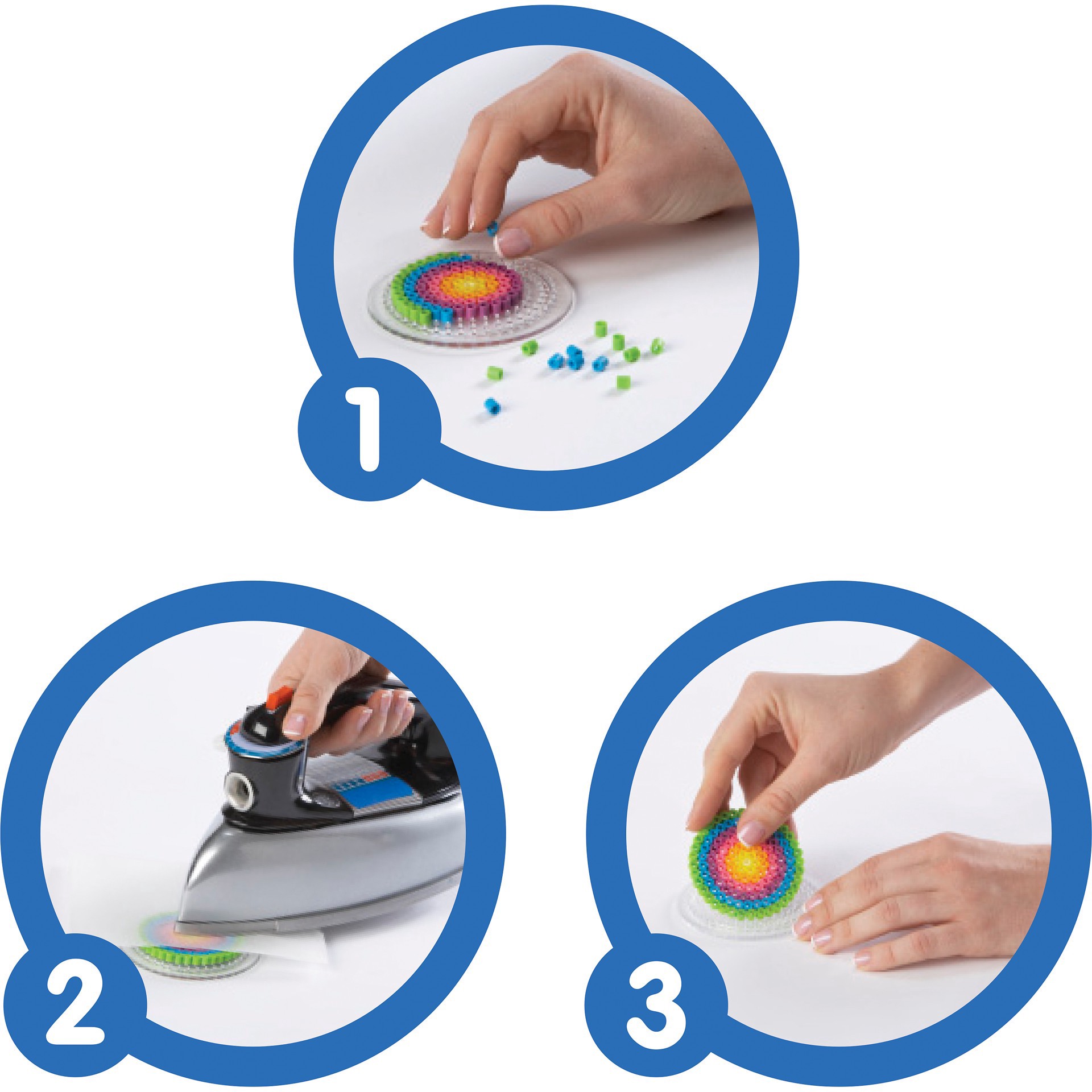 1

2

3