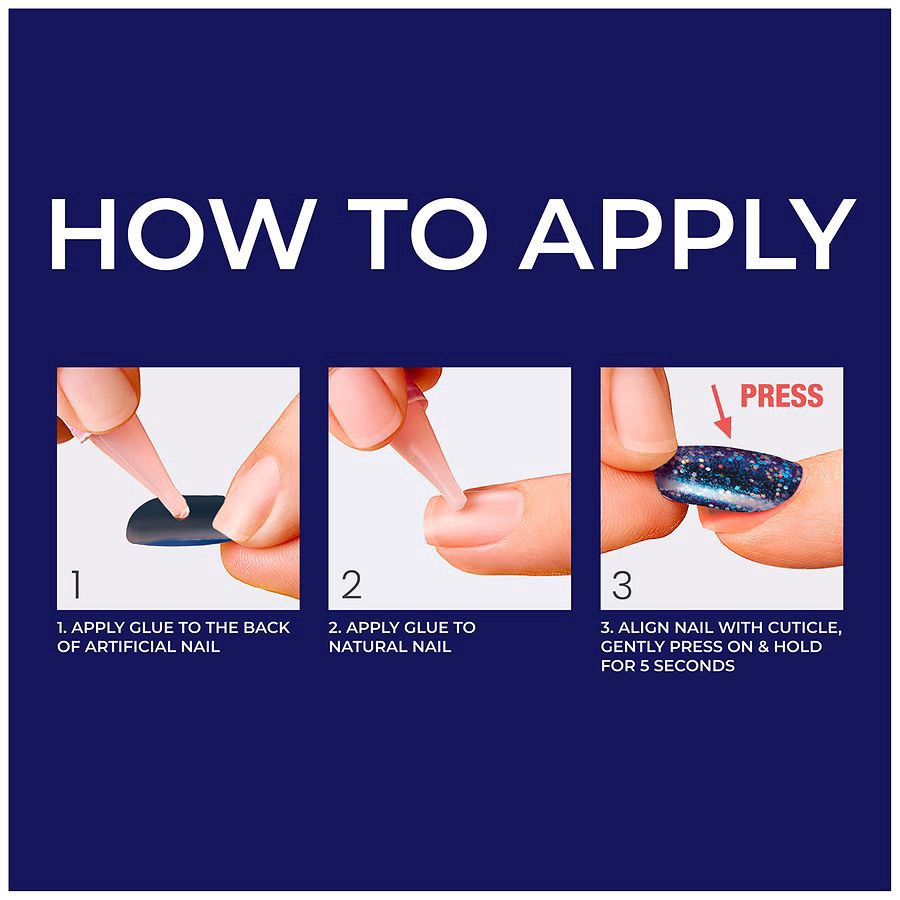 HOW TO APPLY

1

1. APPLY GLUE TO THE BACK OF ARTIFICIAL NAIL

2

2. APPLY GLUE TO NATURAL NAIL

PRESS

3

3. ALIGN NAIL WITH CUTICLE, GENTLY PRESS ON & HOLD FOR 5 SECONDS