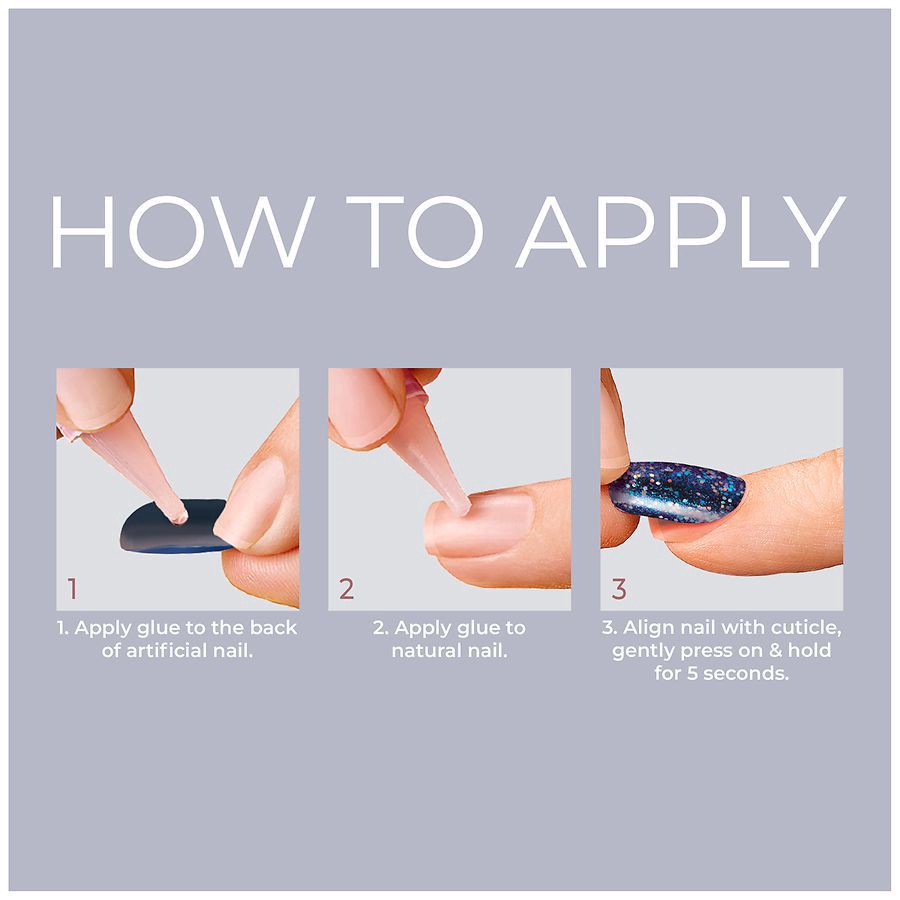 HOW TO APPLY

1

1. Apply glue to the back of artificial nail.

2

2. Apply glue to natural nail.

3

3. Align nail with cuticle, gently press on & hold for 5 seconds.