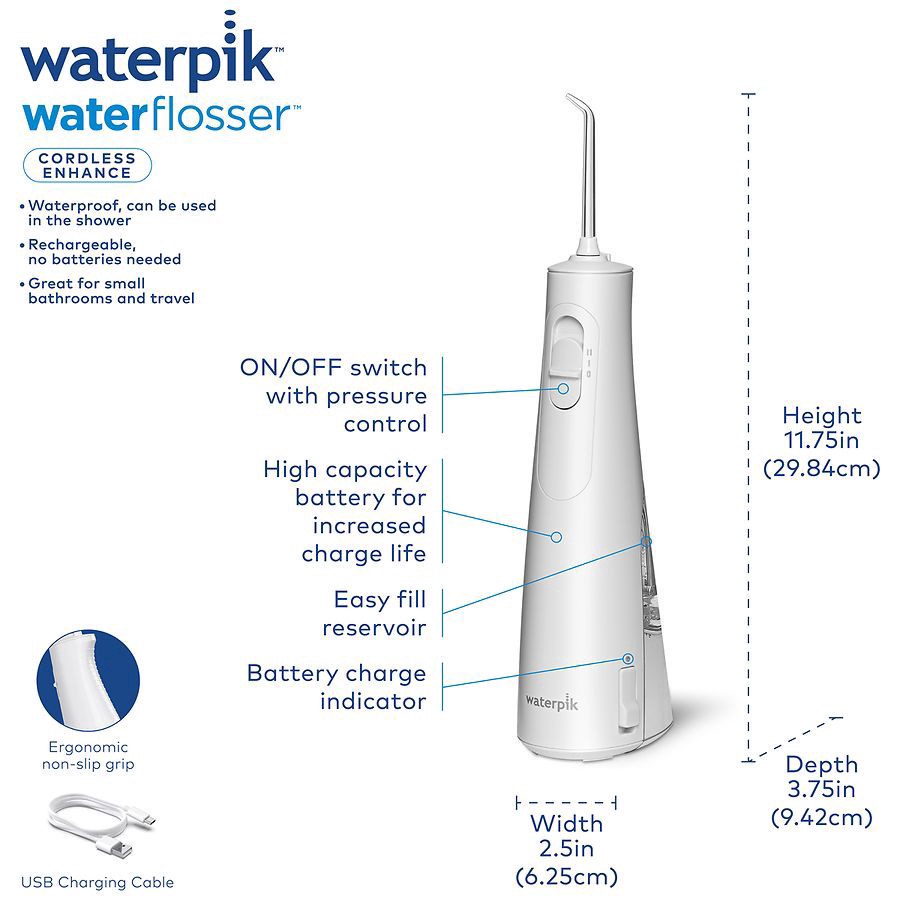 waterpik™
waterflosser™

CORDLESS ENHANCE

• Waterproof, can be used in the shower
• Rechargeable, no batteries needed
• Great for small bathrooms and travel

ON/OFF switch with pressure control

High capacity battery for increased charge life

Easy fill reservoir

Battery charge indicator

waterpik

Height 11.75in (29.84cm)

Depth 3.75in (9.42cm)

Width 2.5in (6.25cm)

Ergonomic non-slip grip

USB Charging Cable