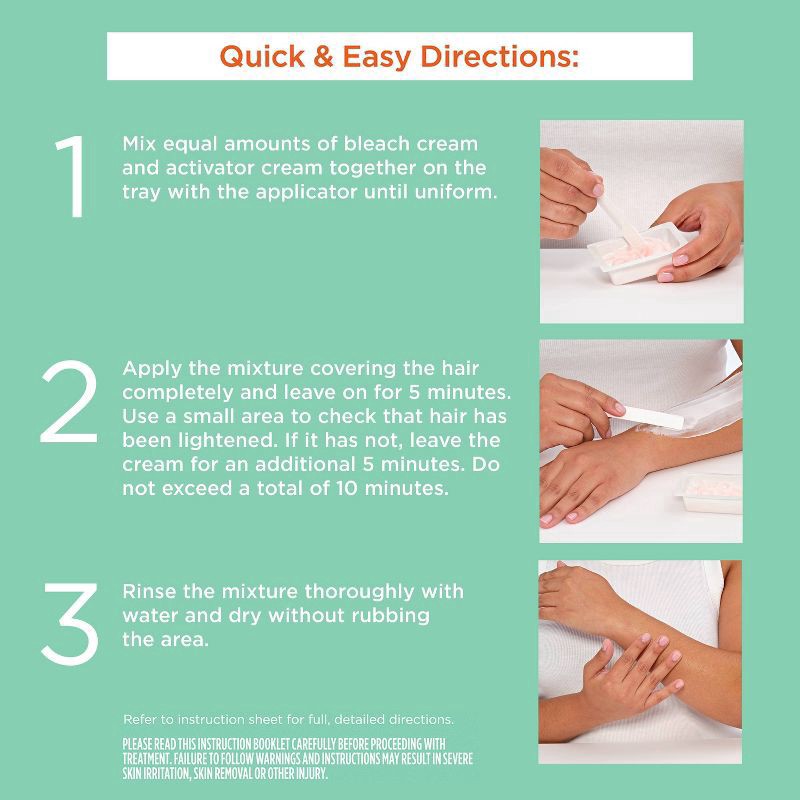 Quick & Easy Directions:

1

Mix equal amounts of bleach cream and activator cream together on the tray with the applicator until uniform.

2

Apply the mixture covering the hair completely and leave on for 5 minutes. Use a small area to check that hair has been lightened. If it has not, leave the cream for an additional 5 minutes. Do not exceed a total of 10 minutes.

3

Rinse the mixture thoroughly with water and dry without rubbing the area.

Refer to instruction sheet for full, detailed directions.

PLEASE READ THIS INSTRUCTION BOOKLET CAREFULLY BEFORE PROCEEDING WITH TREATMENT. FAILURE TO FOLLOW WARNINGS AND INSTRUCTIONS MAY RESULT IN SEVERE SKIN IRRITATION, SKIN REMOVAL OR OTHER INJURY.