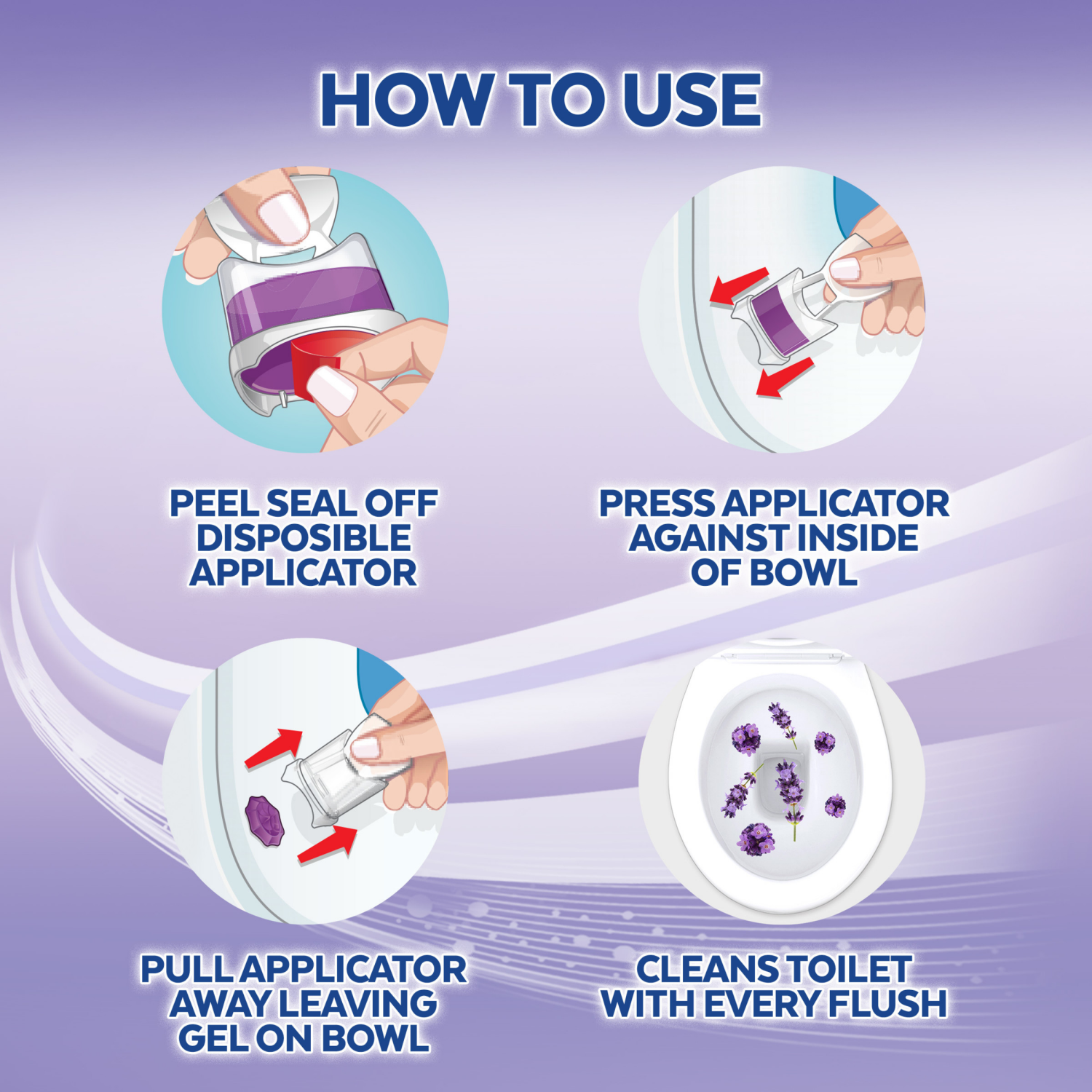 HOW TO USE

PEEL SEAL OFF DISPOSIBLE APPLICATOR

PRESS APPLICATOR AGAINST INSIDE OF BOWL

PULL APPLICATOR AWAY LEAVING GEL ON BOWL

CLEANS TOILET WITH EVERY FLUSH