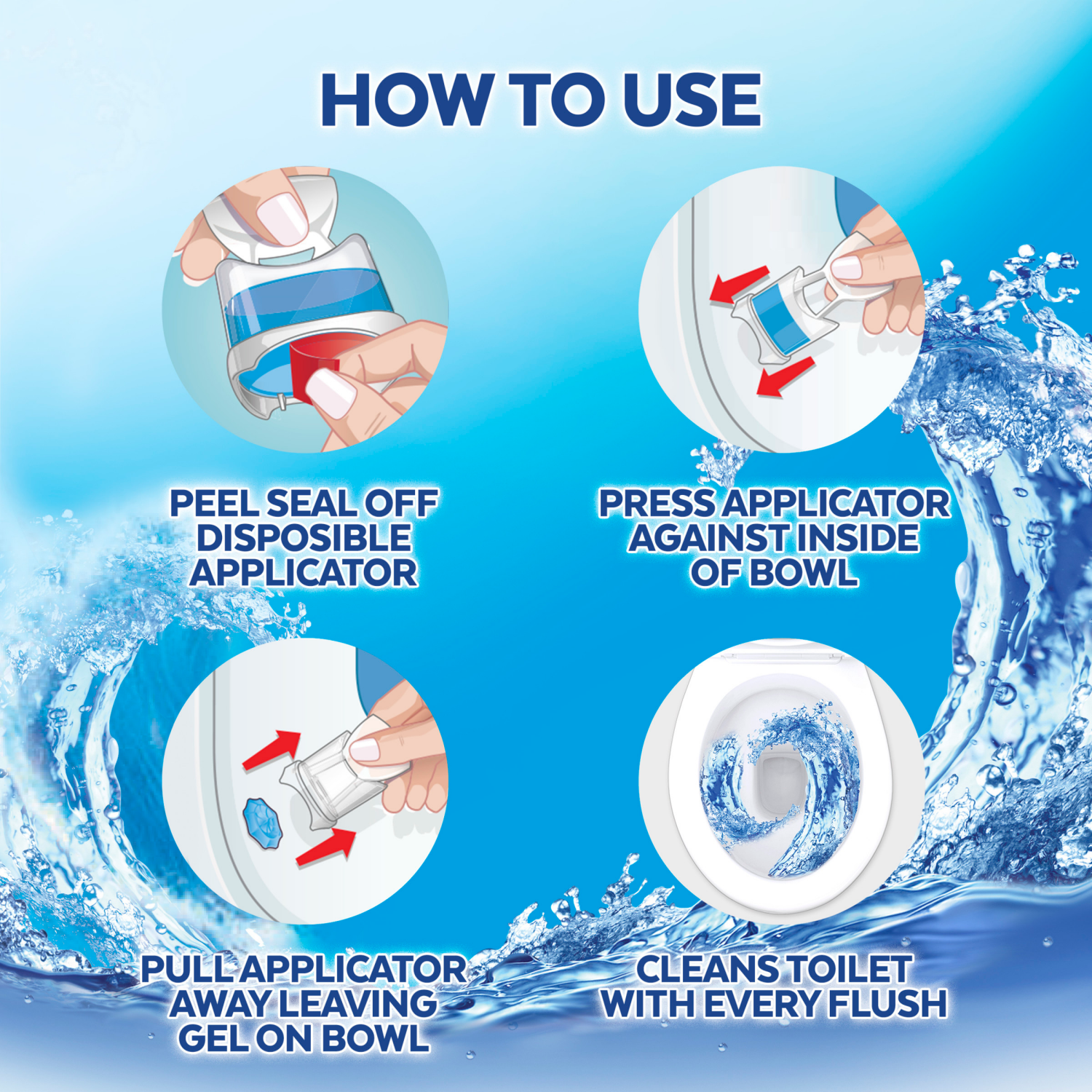 HOW TO USE

PEEL SEAL OFF DISPOSIBLE APPLICATOR

PRESS APPLICATOR AGAINST INSIDE OF BOWL

PULL APPLICATOR AWAY LEAVING GEL ON BOWL

CLEANS TOILET WITH EVERY FLUSH