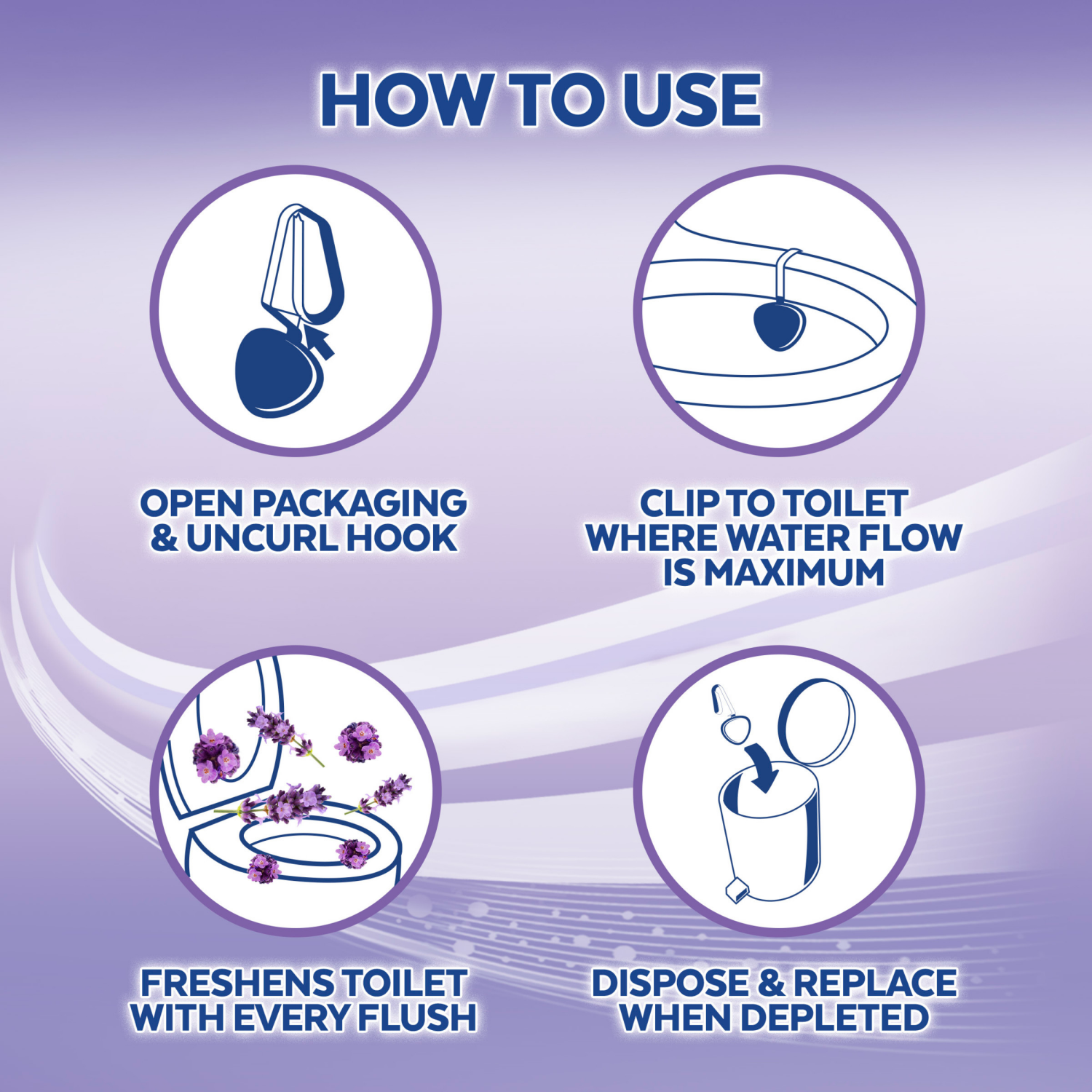 HOW TO USE

OPEN PACKAGING & UNCURL HOOK

CLIP TO TOILET WHERE WATER FLOW IS MAXIMUM

FRESHENS TOILET WITH EVERY FLUSH

DISPOSE & REPLACE WHEN DEPLETED