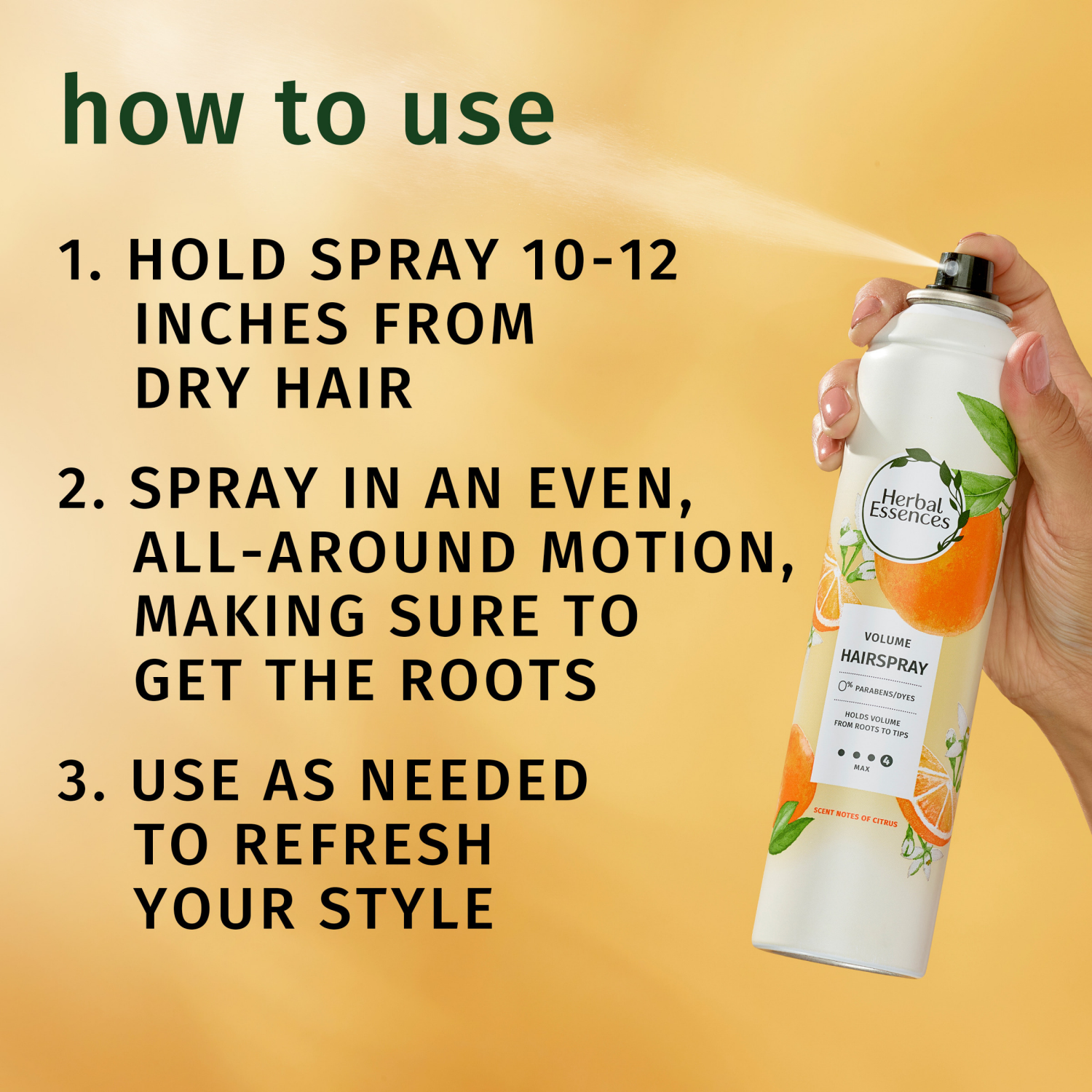 how to use

1. HOLD SPRAY 10-12 INCHES FROM DRY HAIR

2. SPRAY IN AN EVEN, ALL-AROUND MOTION, MAKING SURE TO GET THE ROOTS

3. USE AS NEEDED TO REFRESH YOUR STYLE

Herbal Essences

VOLUME
HAIRSPRAY
0% PARABENS/DYES
HOLDS VOLUME FROM ROOTS TO TIPS
4
MAX

SCENT NOTES OF CITRUS