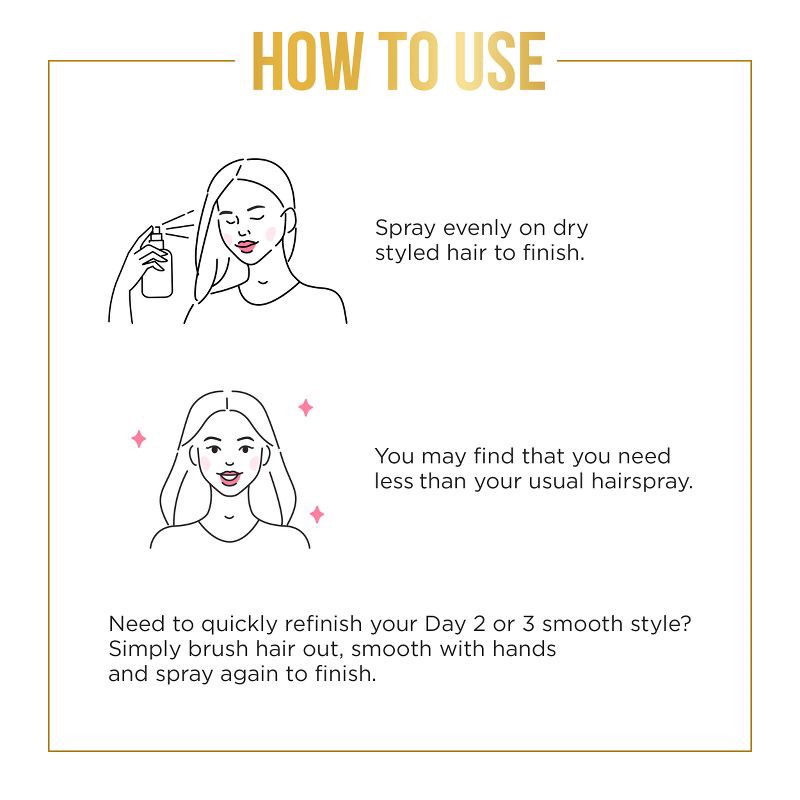 HOW TO USE

Spray evenly on dry styled hair to finish.

You may find that you need less than your usual hairspray.

Need to quickly refinish your Day 2 or 3 smooth style? Simply brush hair out, smooth with hands and spray again to finish.