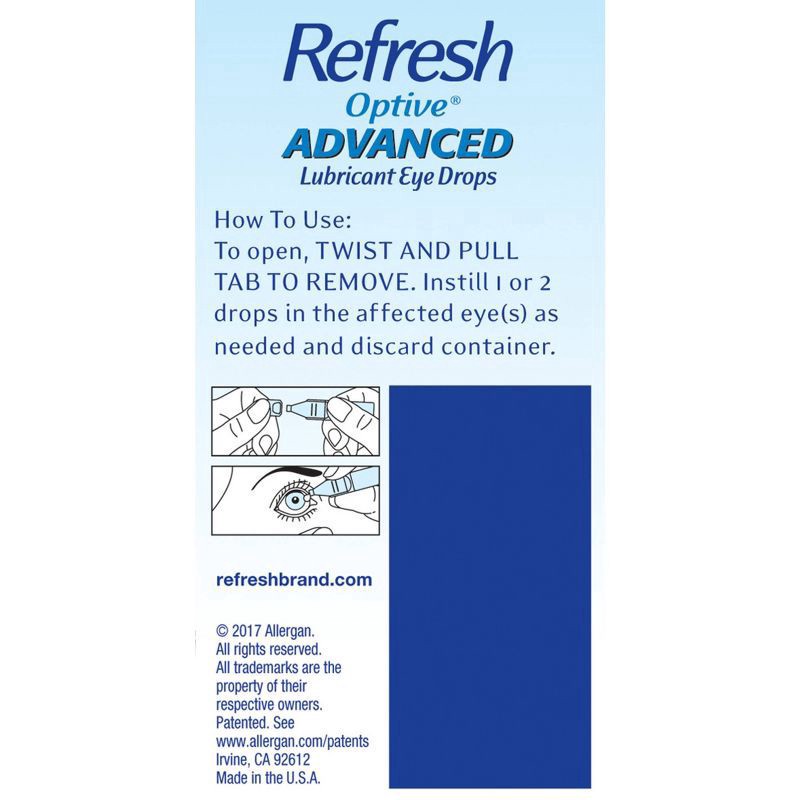 Refresh
Optive®
ADVANCED
Lubricant Eye Drops

How To Use:
To open, TWIST AND PULL TAB TO REMOVE. Instill 1 or 2 drops in the affected eye(s) as needed and discard container.

refreshbrand.com

© 2017 Allergan.
All rights reserved.
All trademarks are the property of their respective owners.
Patented. See www.allergan.com/patents
Irvine, CA 92612
Made in the U.S.A.