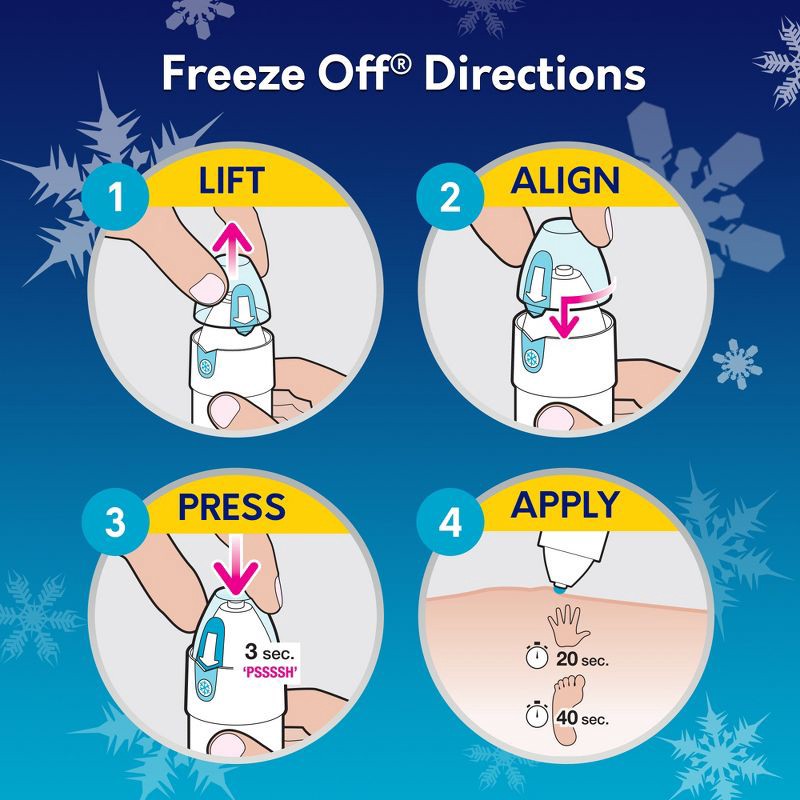 Freeze Off® Directions

1 LIFT

2 ALIGN

3 PRESS

3 sec.
'PSSSSH'

4 APPLY

20 sec.

40 sec.