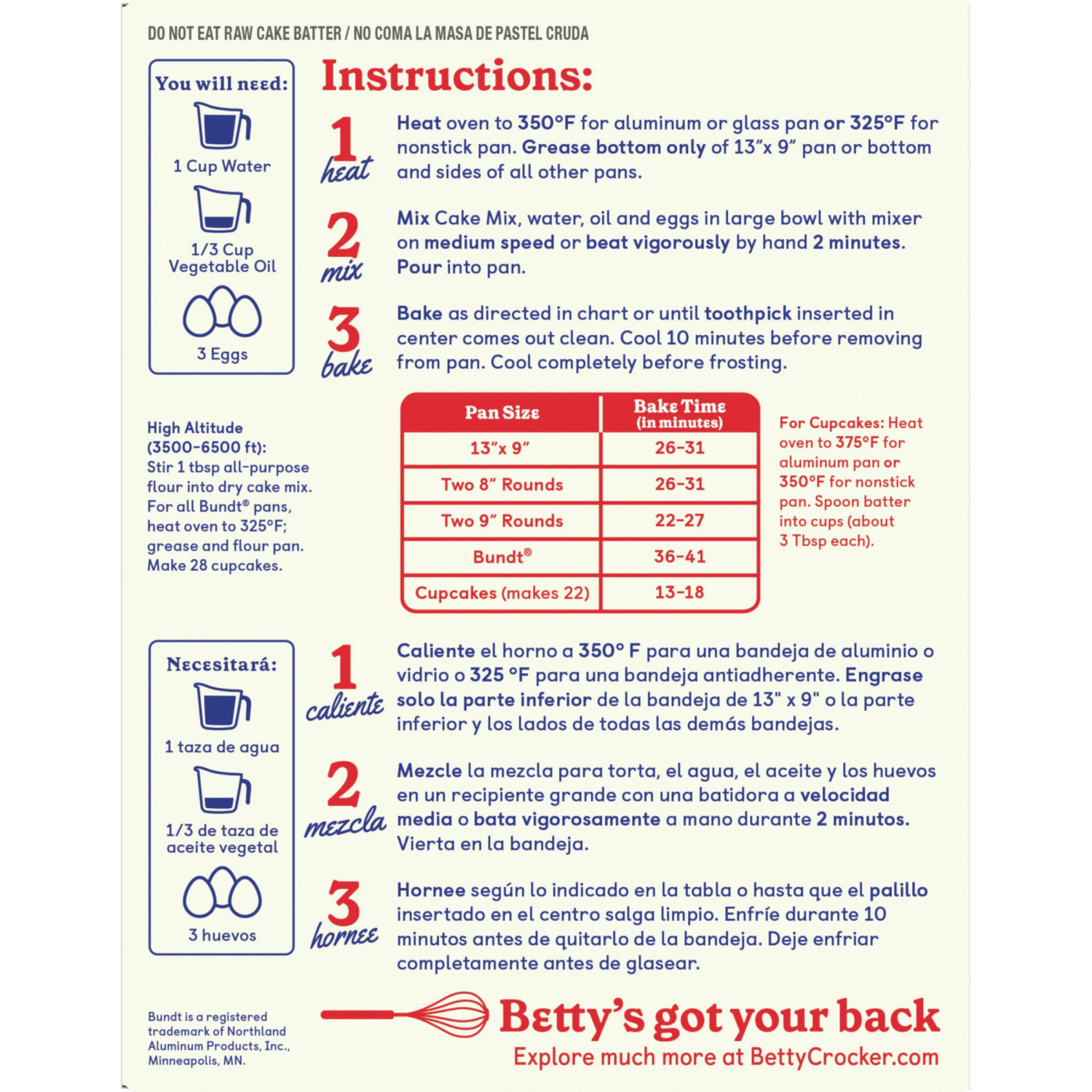 DO NOT EAT RAW CAKE BATTER / NO COMA LA MASA DE PASTEL CRUDA

You will need:

1 Cup Water

1/3 Cup Vegetable Oil

3 Eggs

Instructions:

1 heat Heat oven to 350°F for aluminum or glass pan or 325°F for nonstick pan. Grease bottom only of 13"x 9" pan or bottom and sides of all other pans.

2 mix Mix Cake Mix, water, oil and eggs in large bowl with mixer on medium speed or beat vigorously by hand 2 minutes. Pour into pan.

3 bake Bake as directed in chart or until toothpick inserted in center comes out clean. Cool 10 minutes before removing from pan. Cool completely before frosting.

High Altitude (3500-6500 ft): Stir 1 tbsp all-purpose flour into dry cake mix. For all Bundt® pans, heat oven to 325°F; grease and flour pan. Make 28 cupcakes.

| Pan Size | Bake Time (in minutes) |
|---|---|
| 13"x 9" | 26-31 |
| Two 8" Rounds | 26-31 |
| Two 9" Rounds | 22-27 |
| Bundt® | 36-41 |
| Cupcakes (makes 22) | 13-18 |

For Cupcakes: Heat oven to 375°F for aluminum pan or 350°F for nonstick pan. Spoon batter into cups (about 3 Tbsp each).

Necesitará:

1 taza de agua

1/3 de taza de aceite vegetal

3 huevos

1 caliente Caliente el horno a 350° F para una bandeja de aluminio o vidrio o 325 °F para una bandeja antiadherente. Engrase solo la parte inferior de la bandeja de 13" x 9" o la parte inferior y los lados de todas las demás bandejas.

2 mezcla Mezcle la mezcla para torta, el agua, el aceite y los huevos en un recipiente grande con una batidora a velocidad media o bata vigorosamente a mano durante 2 minutos. Vierta en la bandeja.

3 hornee Hornee según lo indicado en la tabla o hasta que el palillo insertado en el centro salga limpio. Enfríe durante 10 minutos antes de quitarlo de la bandeja. Deje enfriar completamente antes de glasear.

Bundt is a registered trademark of Northland Aluminum Products, Inc., Minneapolis, MN.

Betty's got your back
Explore much more at BettyCrocker.com