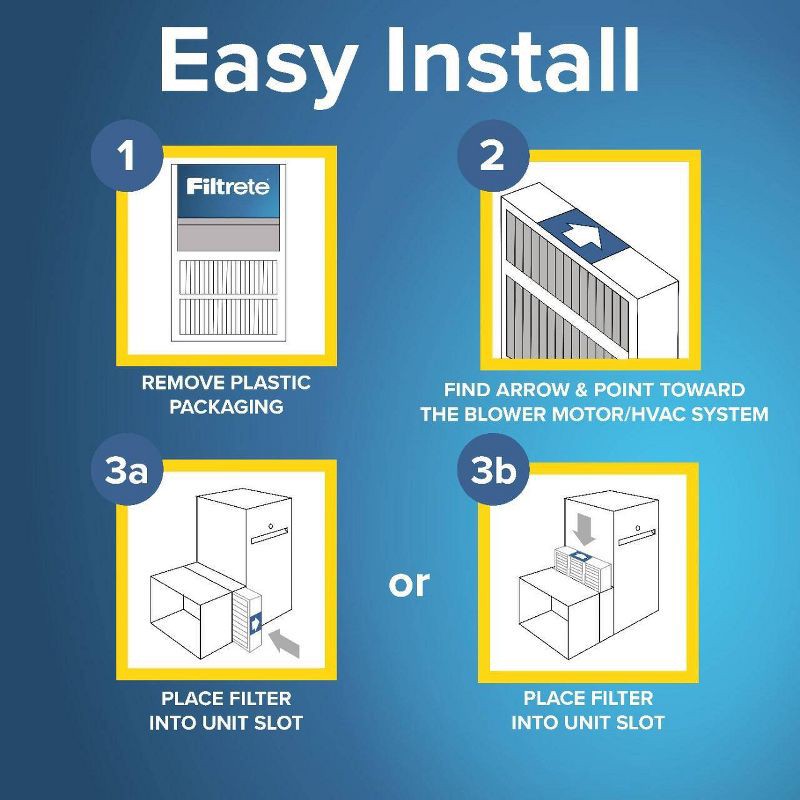 Easy Install

1

Filtrete

REMOVE PLASTIC PACKAGING

2

FIND ARROW & POINT TOWARD THE BLOWER MOTOR/HVAC SYSTEM

3a

PLACE FILTER INTO UNIT SLOT

or

3b

PLACE FILTER INTO UNIT SLOT