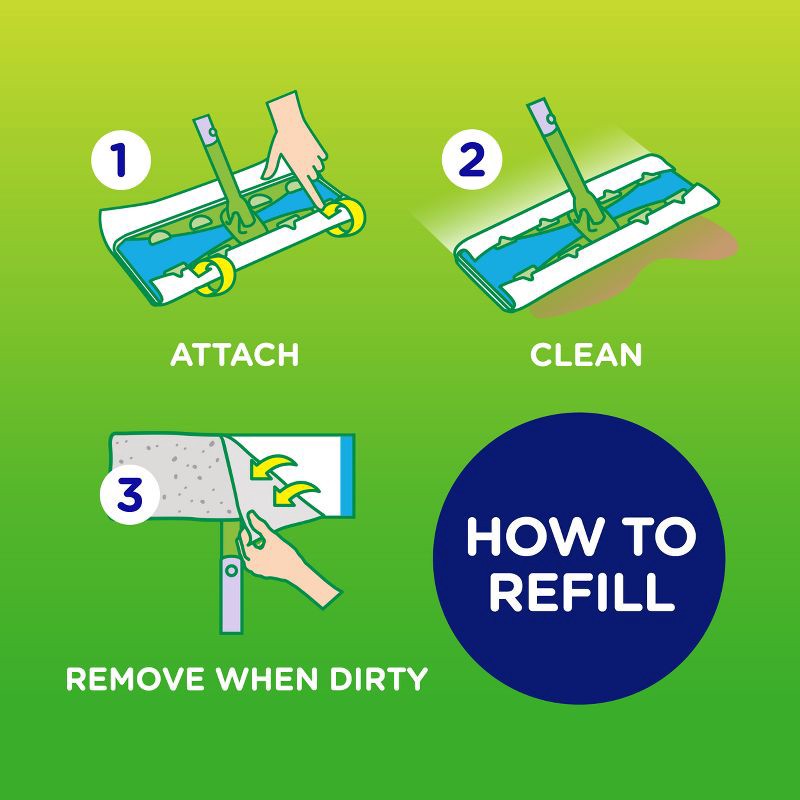 1
ATTACH

2
CLEAN

3
REMOVE WHEN DIRTY

HOW TO REFILL