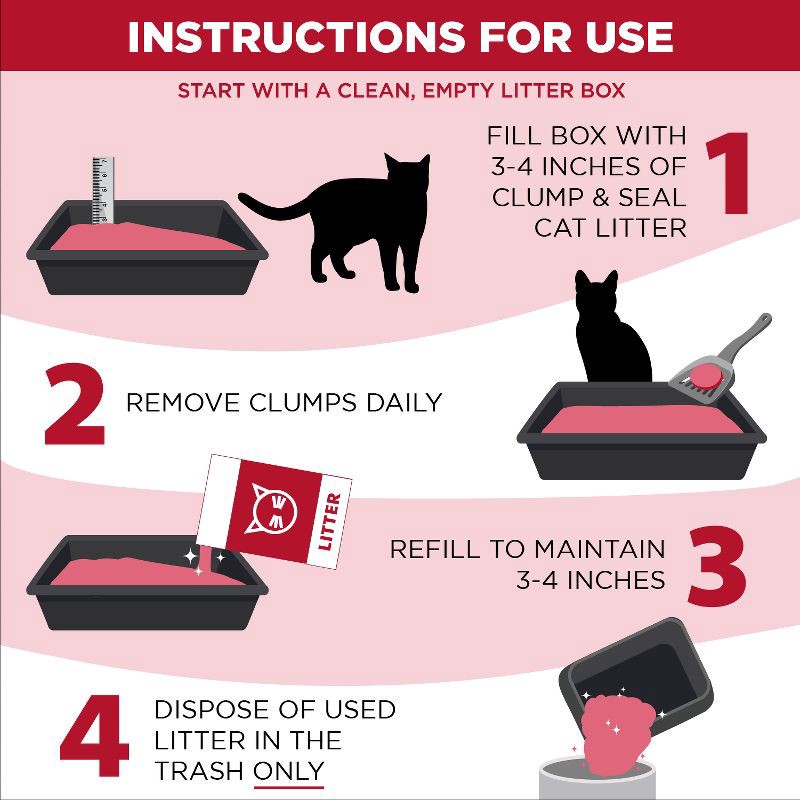 INSTRUCTIONS FOR USE

START WITH A CLEAN, EMPTY LITTER BOX

FILL BOX WITH 3-4 INCHES OF CLUMP & SEAL CAT LITTER 1

2 REMOVE CLUMPS DAILY

LITTER

REFILL TO MAINTAIN 3-4 INCHES 3

4 DISPOSE OF USED LITTER IN THE TRASH ONLY