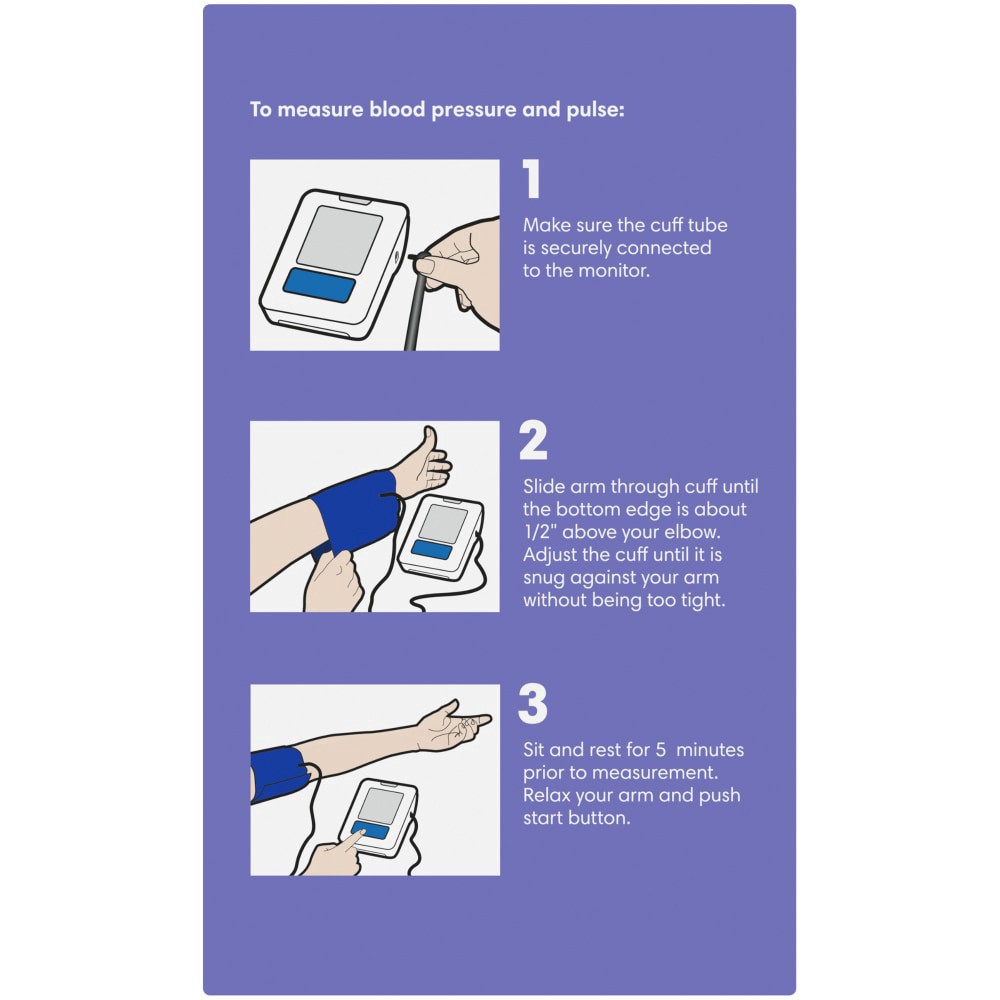 To measure blood pressure and pulse:

1

Make sure the cuff tube is securely connected to the monitor.

2

Slide arm through cuff until the bottom edge is about 1/2" above your elbow. Adjust the cuff until it is snug against your arm without being too tight.

3

Sit and rest for 5 minutes prior to measurement. Relax your arm and push start button.