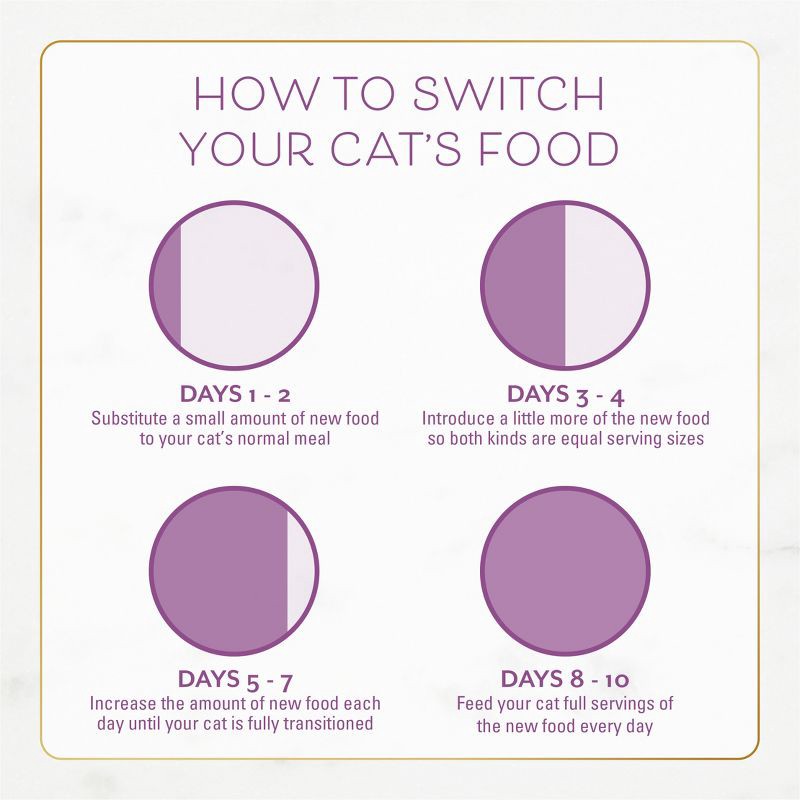 HOW TO SWITCH YOUR CAT'S FOOD

DAYS 1 - 2
Substitute a small amount of new food to your cat's normal meal

DAYS 3 - 4
Introduce a little more of the new food so both kinds are equal serving sizes

DAYS 5 - 7
Increase the amount of new food each day until your cat is fully transitioned

DAYS 8 - 10
Feed your cat full servings of the new food every day