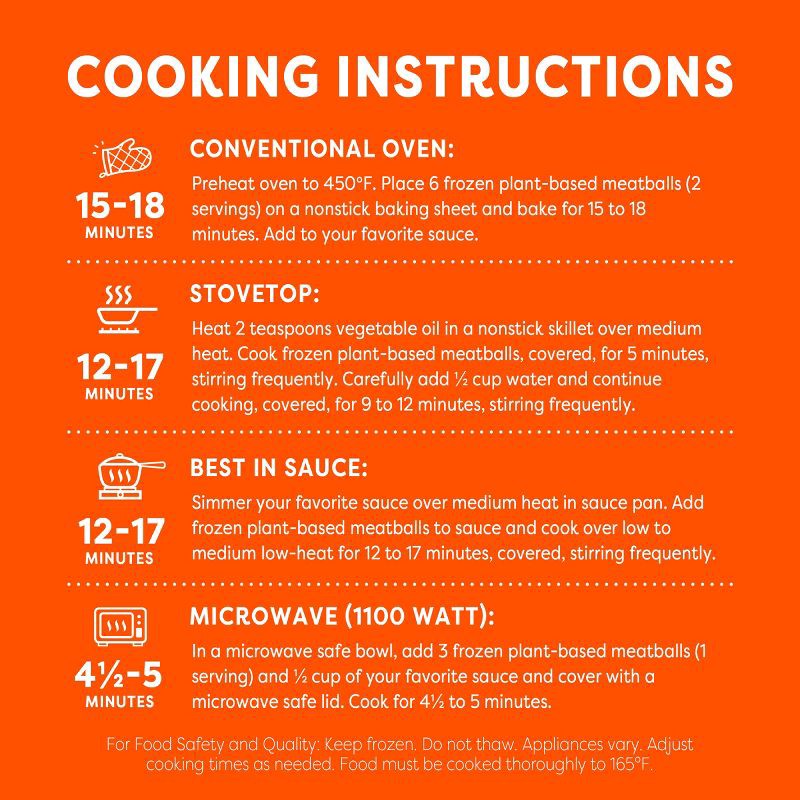 COOKING INSTRUCTIONS

15-18 MINUTES

CONVENTIONAL OVEN:

Preheat oven to 450°F. Place 6 frozen plant-based meatballs (2 servings) on a nonstick baking sheet and bake for 15 to 18 minutes. Add to your favorite sauce.

12-17 MINUTES

STOVETOP:

Heat 2 teaspoons vegetable oil in a nonstick skillet over medium heat. Cook frozen plant-based meatballs, covered, for 5 minutes, stirring frequently. Carefully add ½ cup water and continue cooking, covered, for 9 to 12 minutes, stirring frequently.

12-17 MINUTES

BEST IN SAUCE:

Simmer your favorite sauce over medium heat in sauce pan. Add frozen plant-based meatballs to sauce and cook over low to medium low-heat for 12 to 17 minutes, covered, stirring frequently.

4½-5 MINUTES

MICROWAVE (1100 WATT):

In a microwave safe bowl, add 3 frozen plant-based meatballs (1 serving) and ½ cup of your favorite sauce and cover with a microwave safe lid. Cook for 4½ to 5 minutes.

For Food Safety and Quality: Keep frozen. Do not thaw. Appliances vary. Adjust cooking times as needed. Food must be cooked thoroughly to 165°F.