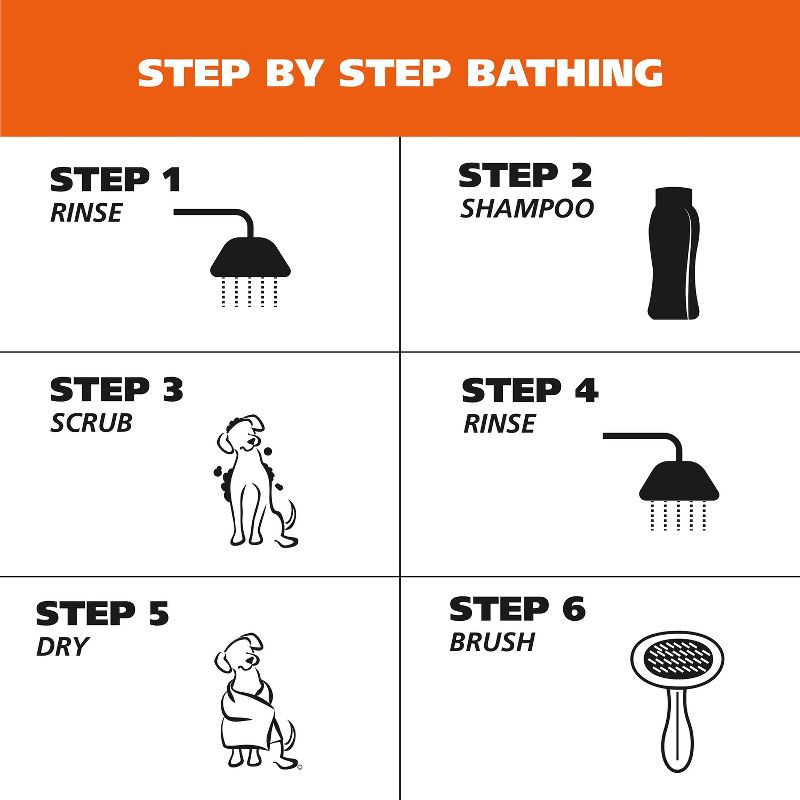 STEP BY STEP BATHING

STEP 1
RINSE

STEP 2
SHAMPOO

STEP 3
SCRUB

STEP 4
RINSE

STEP 5
DRY

STEP 6
BRUSH