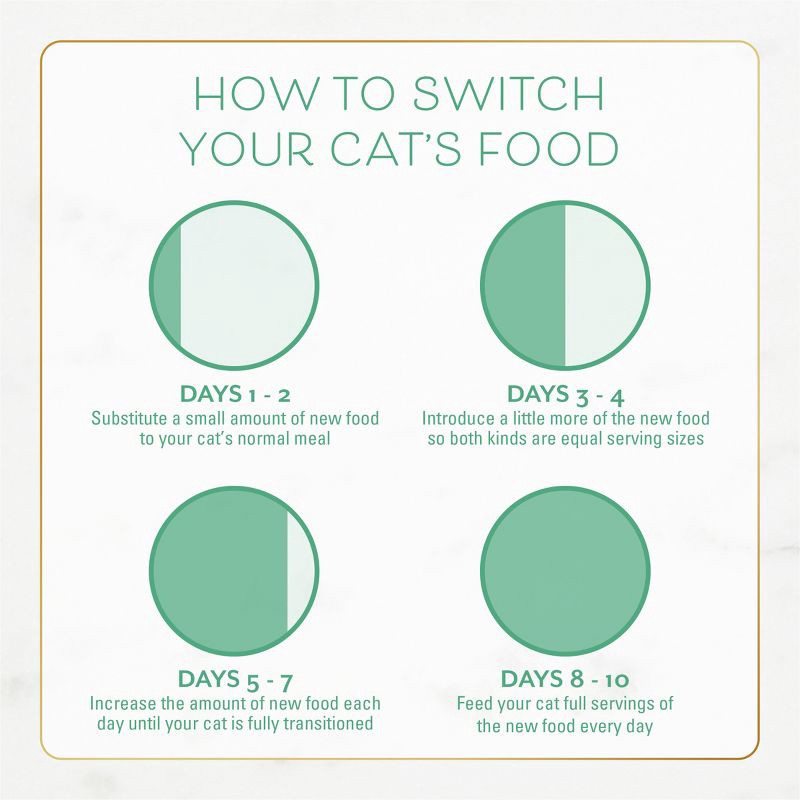 HOW TO SWITCH YOUR CAT'S FOOD

DAYS 1 - 2
Substitute a small amount of new food to your cat's normal meal

DAYS 3 - 4
Introduce a little more of the new food so both kinds are equal serving sizes

DAYS 5 - 7
Increase the amount of new food each day until your cat is fully transitioned

DAYS 8 - 10
Feed your cat full servings of the new food every day