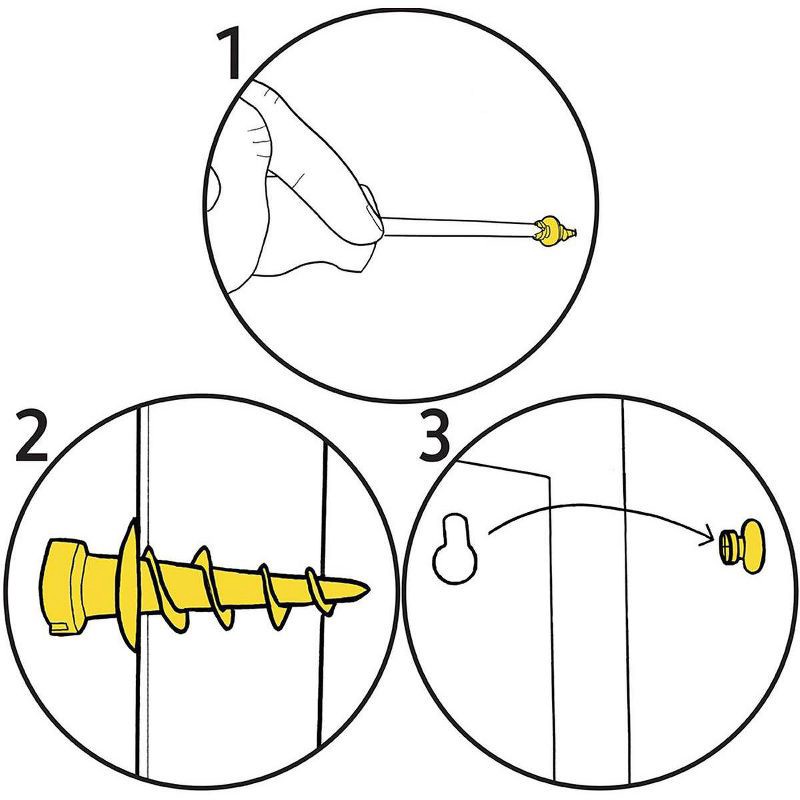 1

2

3