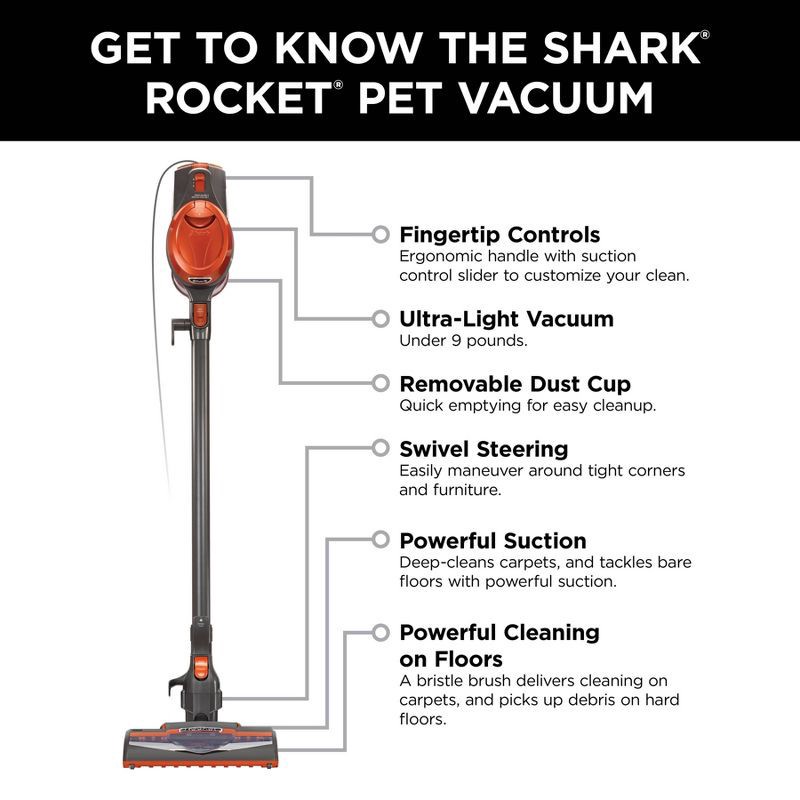 GET TO KNOW THE SHARK® ROCKET® PET VACUUM

Fingertip Controls
Ergonomic handle with suction control slider to customize your clean.

Ultra-Light Vacuum
Under 9 pounds.

Removable Dust Cup
Quick emptying for easy cleanup.

Swivel Steering
Easily maneuver around tight corners and furniture.

Powerful Suction
Deep-cleans carpets, and tackles bare floors with powerful suction.

Powerful Cleaning on Floors
A bristle brush delivers cleaning on carpets, and picks up debris on hard floors.