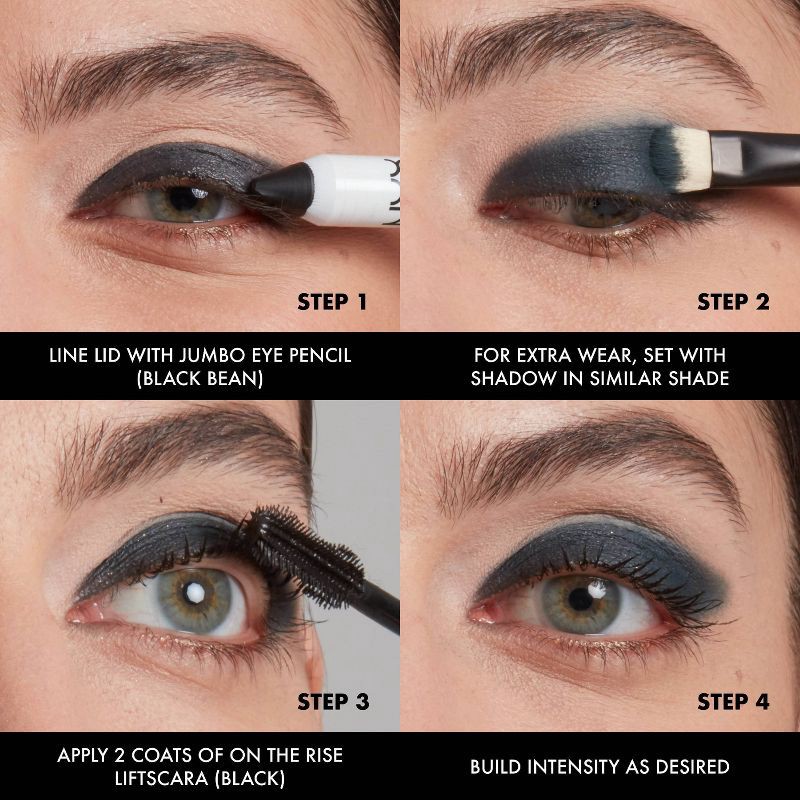 STEP 1

LINE LID WITH JUMBO EYE PENCIL (BLACK BEAN)

STEP 2

FOR EXTRA WEAR, SET WITH SHADOW IN SIMILAR SHADE

STEP 3

APPLY 2 COATS OF ON THE RISE LIFTSCARA (BLACK)

STEP 4

BUILD INTENSITY AS DESIRED