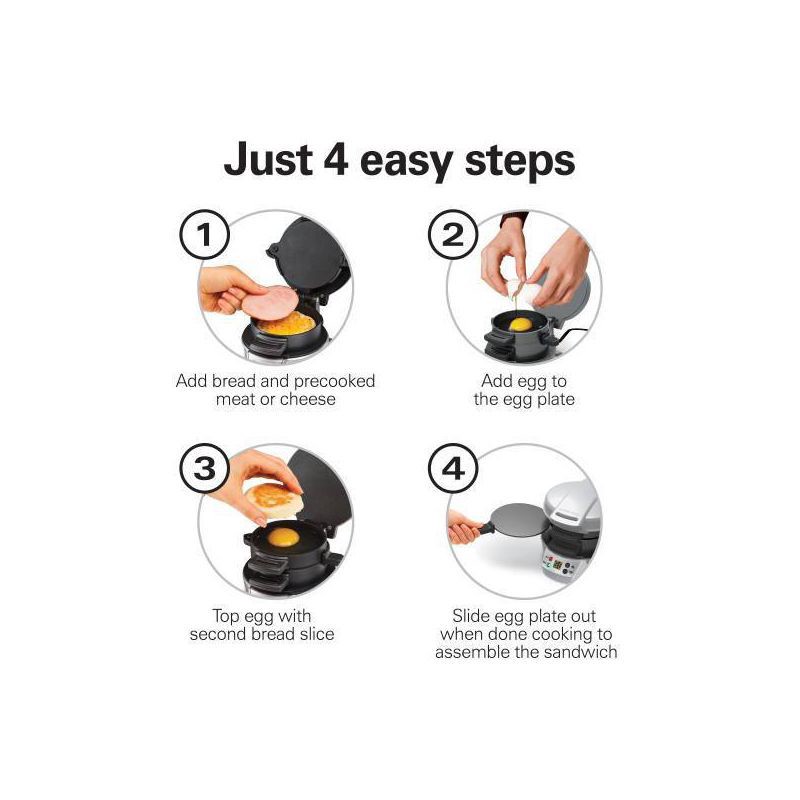 Just 4 easy steps

1

Add bread and precooked meat or cheese

2

Add egg to the egg plate

3

Top egg with second bread slice

4

Slide egg plate out when done cooking to assemble the sandwich