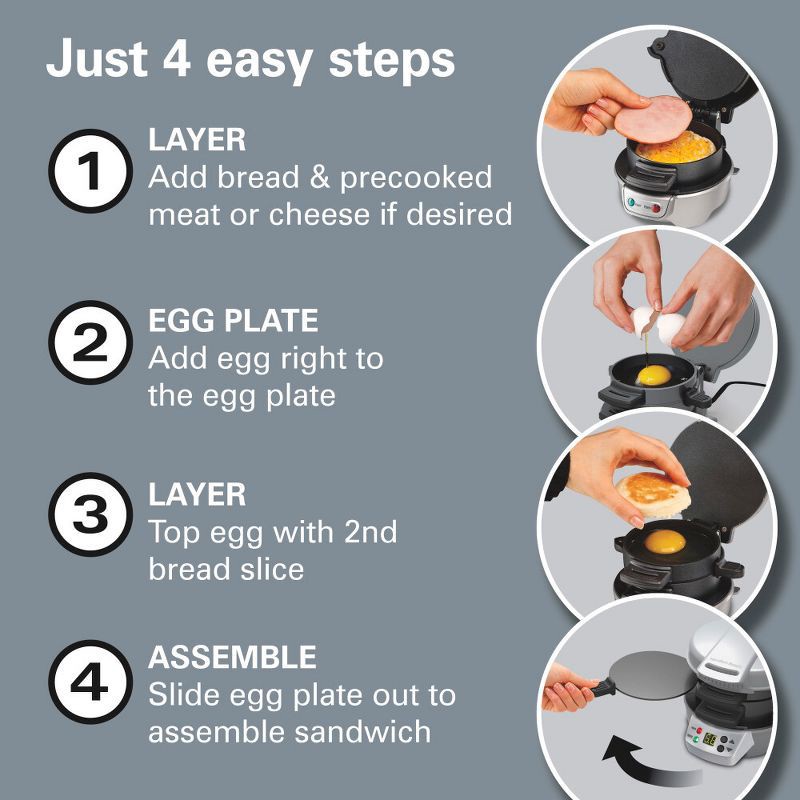 Just 4 easy steps

1
LAYER
Add bread & precooked meat or cheese if desired

2
EGG PLATE
Add egg right to the egg plate

3
LAYER
Top egg with 2nd bread slice

4
ASSEMBLE
Slide egg plate out to assemble sandwich