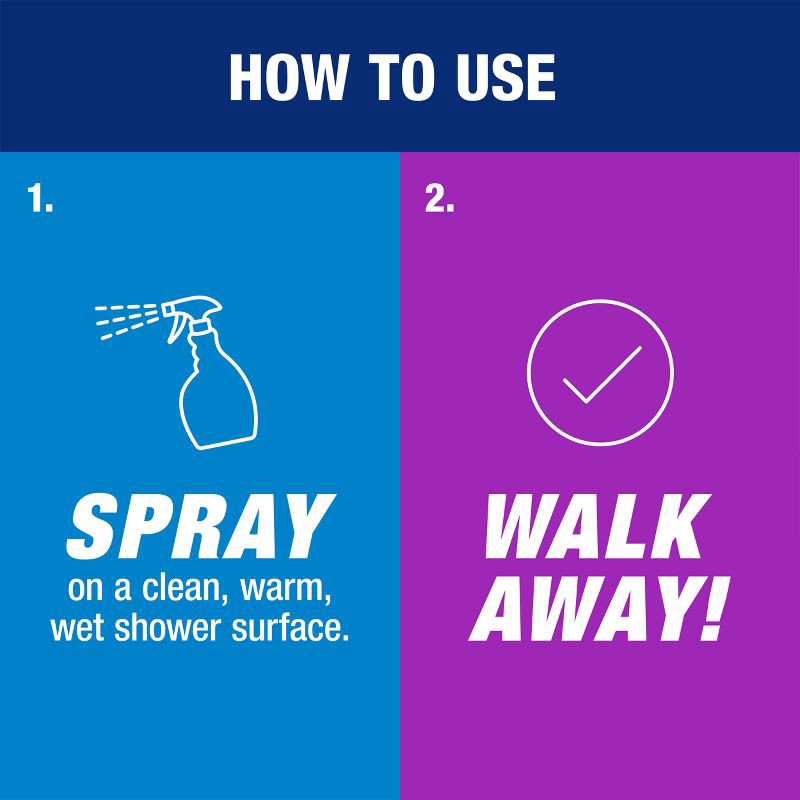 HOW TO USE

1.

SPRAY
on a clean, warm, wet shower surface.

2.

WALK AWAY!