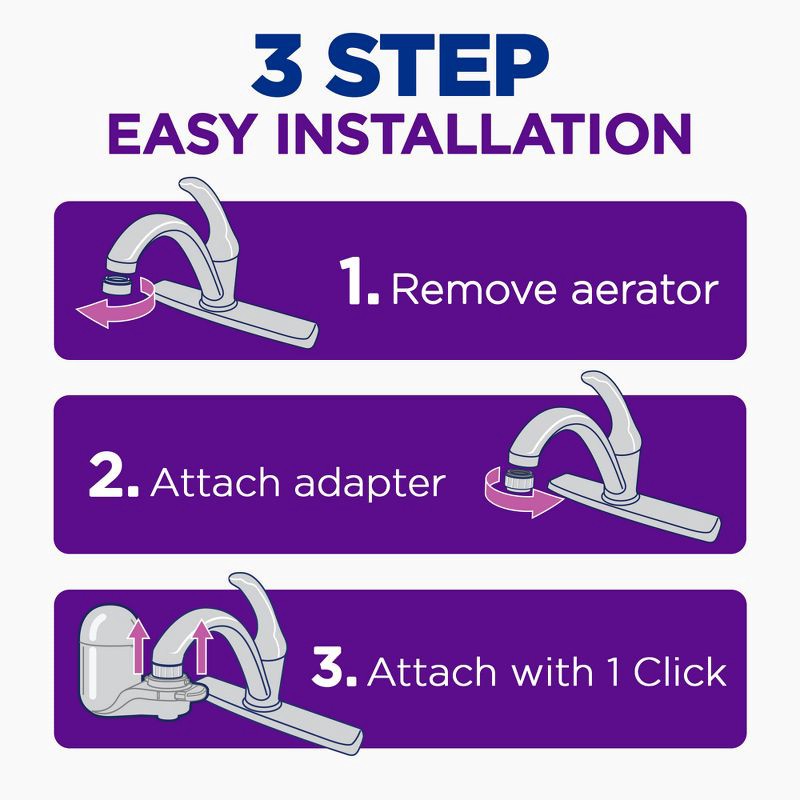 3 STEP
EASY INSTALLATION

1. Remove aerator

2. Attach adapter

3. Attach with 1 Click