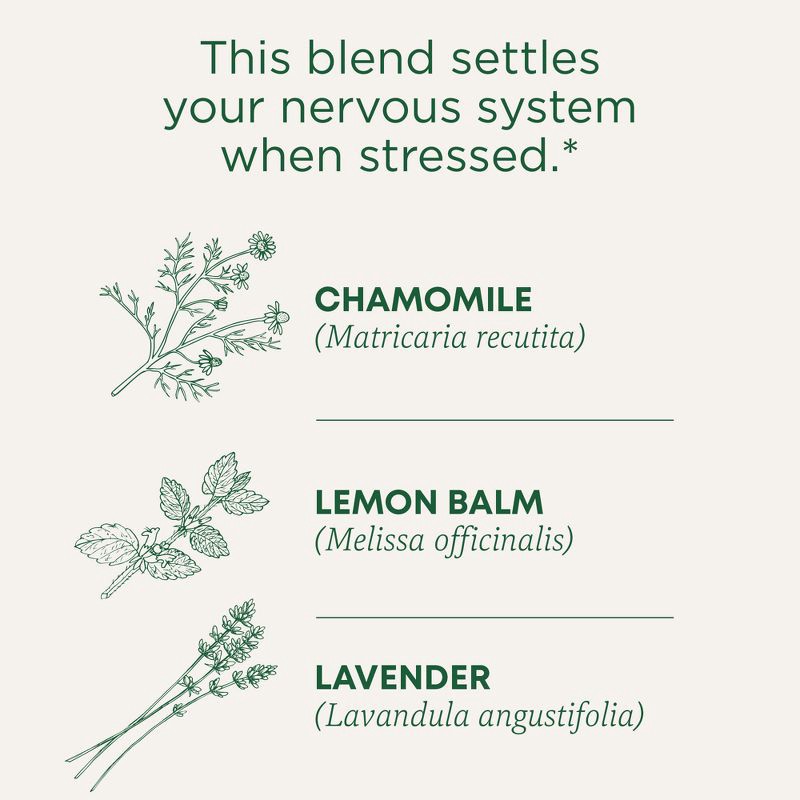 This blend settles your nervous system when stressed.*

CHAMOMILE
(Matricaria recutita)

LEMON BALM
(Melissa officinalis)

LAVENDER
(Lavandula angustifolia)