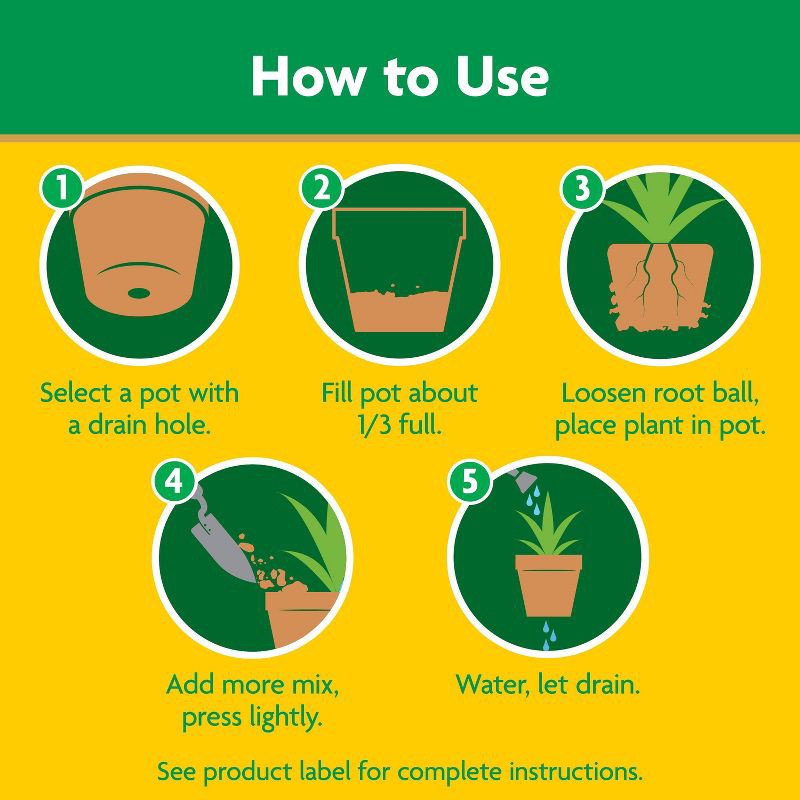 How to Use

1
Select a pot with a drain hole.

2
Fill pot about 1/3 full.

3
Loosen root ball, place plant in pot.

4
Add more mix, press lightly.

5
Water, let drain.

See product label for complete instructions.