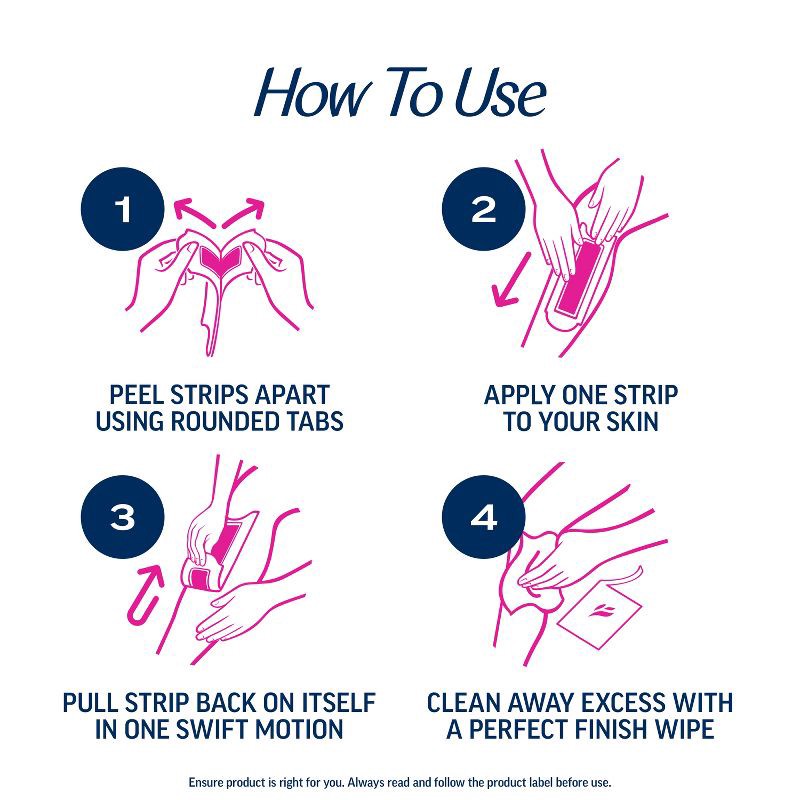 How To Use

1

PEEL STRIPS APART USING ROUNDED TABS

2

APPLY ONE STRIP TO YOUR SKIN

3

PULL STRIP BACK ON ITSELF IN ONE SWIFT MOTION

4

CLEAN AWAY EXCESS WITH A PERFECT FINISH WIPE

Ensure product is right for you. Always read and follow the product label before use.