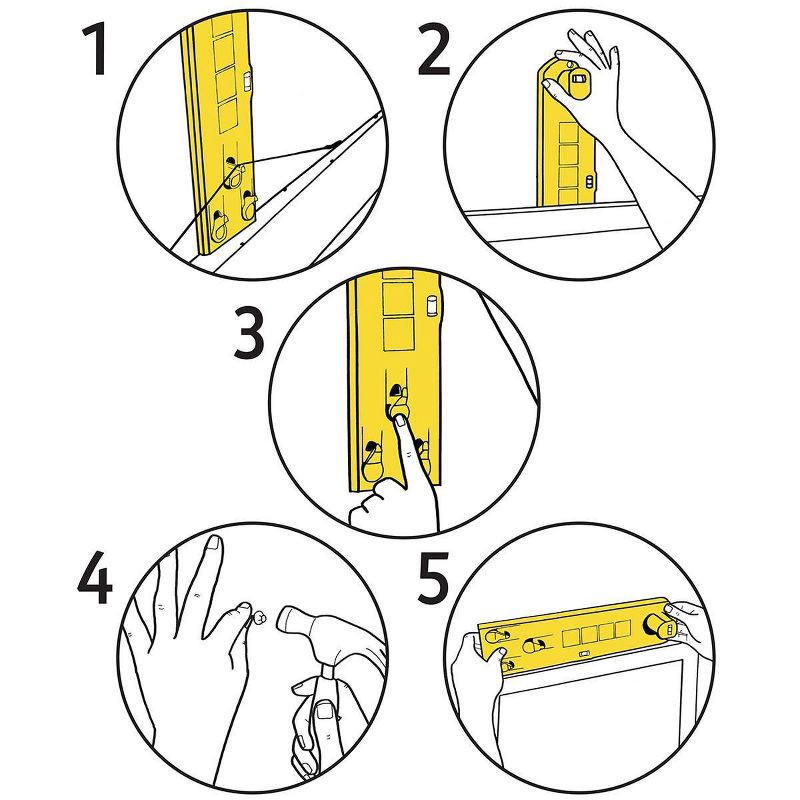 1

2

3

4

5